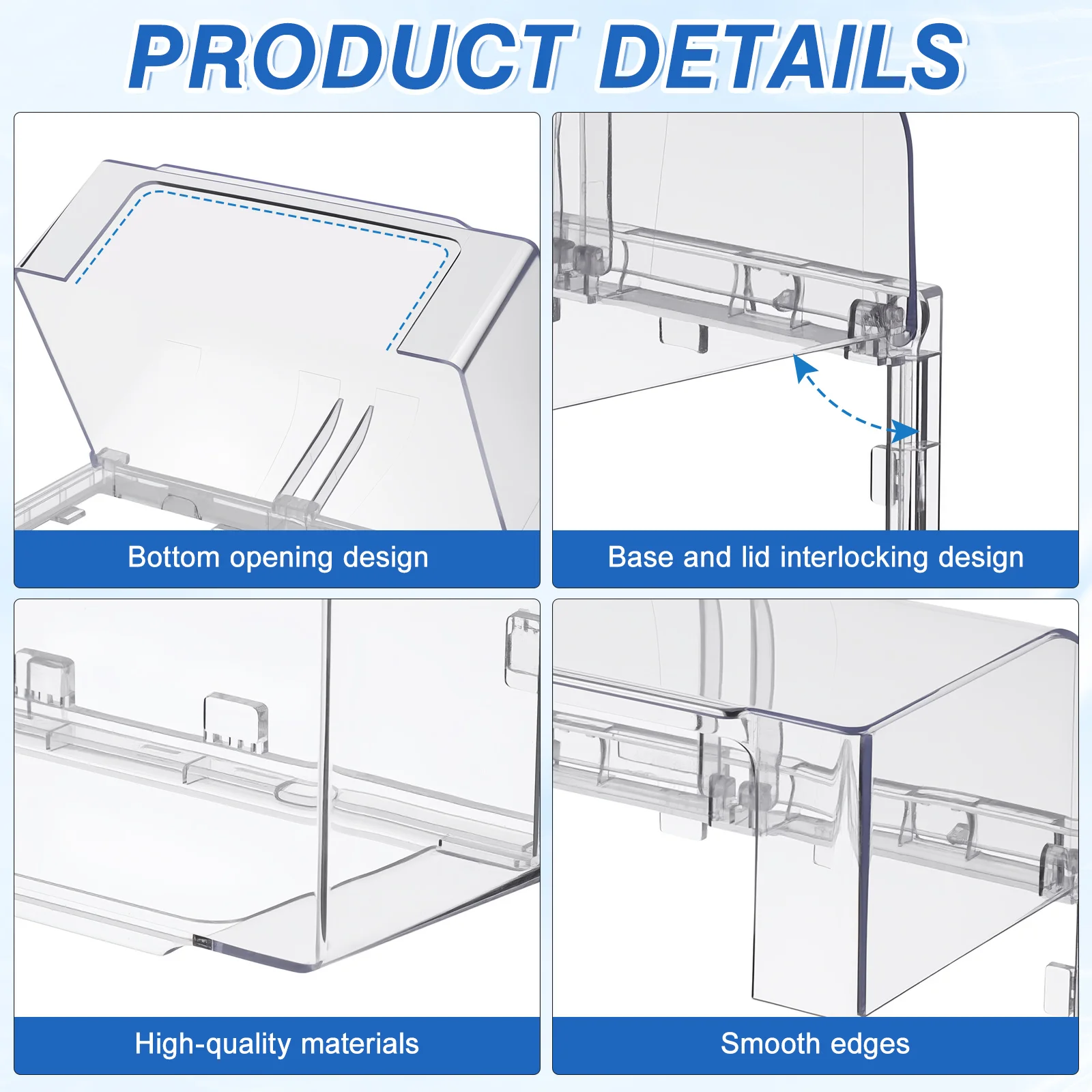 PRODUCT DETAILS

Bottom opening design

Base and lid interlocking design

High-quality materials

Smooth edges