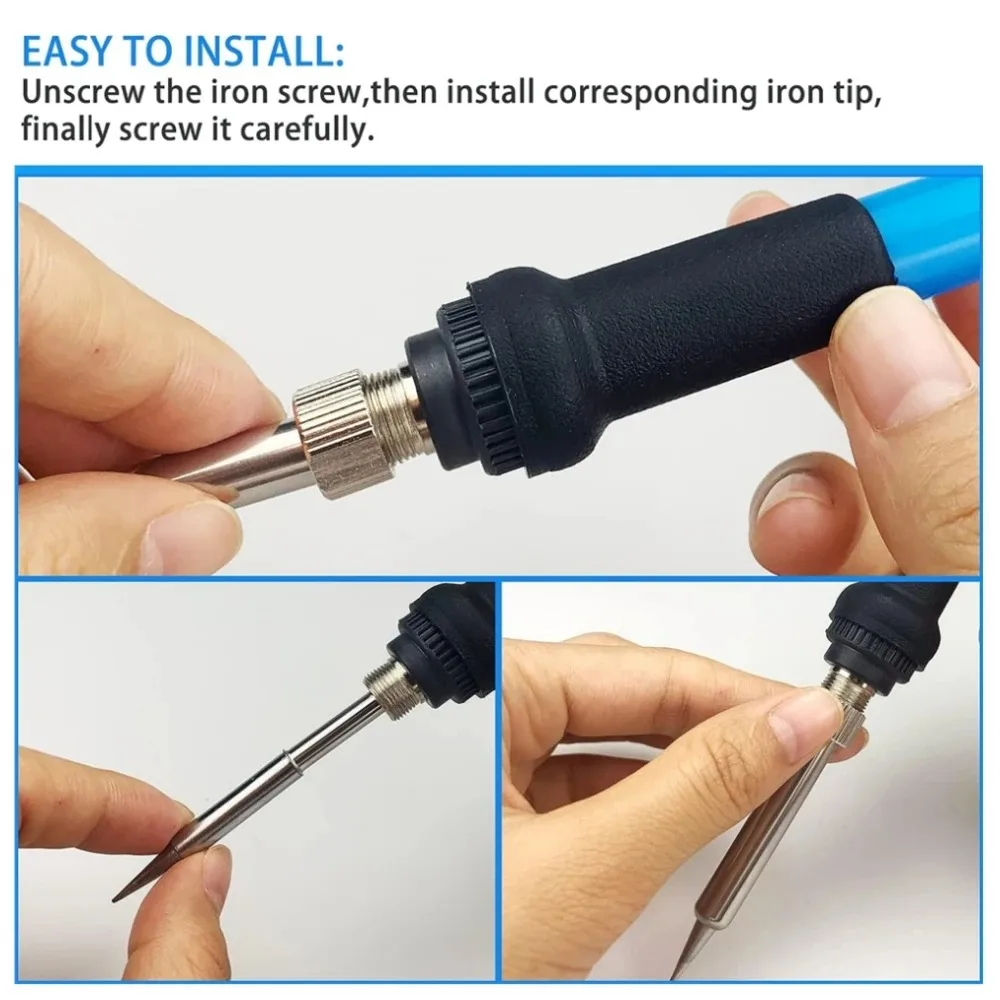 EASY TO INSTALL:
Unscrew the iron screw,then install corresponding iron tip, finally screw it carefully.