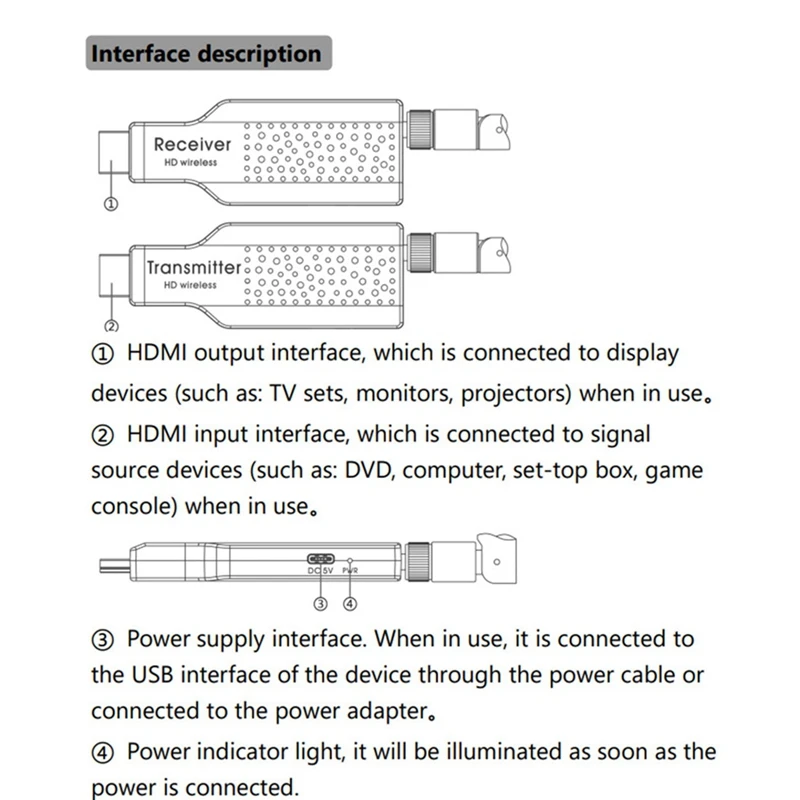 Interface description

Receiver
HD wireless
①

Transmitter
HD wireless
②

① HDMI output interface, which is connected to display devices (such as: TV sets, monitors, projectors) when in use。

② HDMI input interface, which is connected to signal source devices (such as: DVD, computer, set-top box, game console) when in use。

DC 5V PWR
③ ④

③ Power supply interface. When in use, it is connected to the USB interface of the device through the power cable or connected to the power adapter。

④ Power indicator light, it will be illuminated as soon as the power is connected.