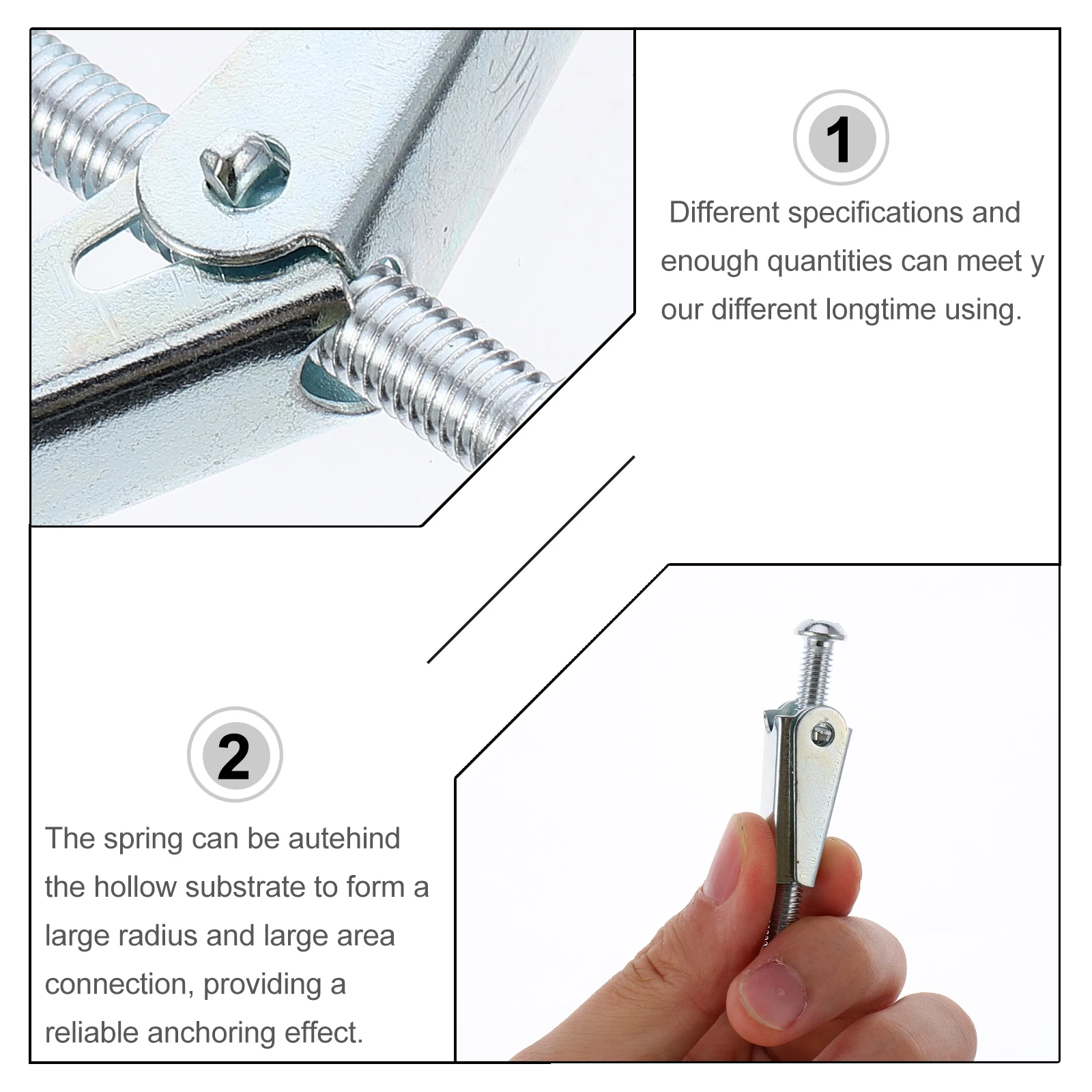 1

Different specifications and enough quantities can meet y our different longtime using.

2

The spring can be autehind the hollow substrate to form a large radius and large area connection, providing a reliable anchoring effect.