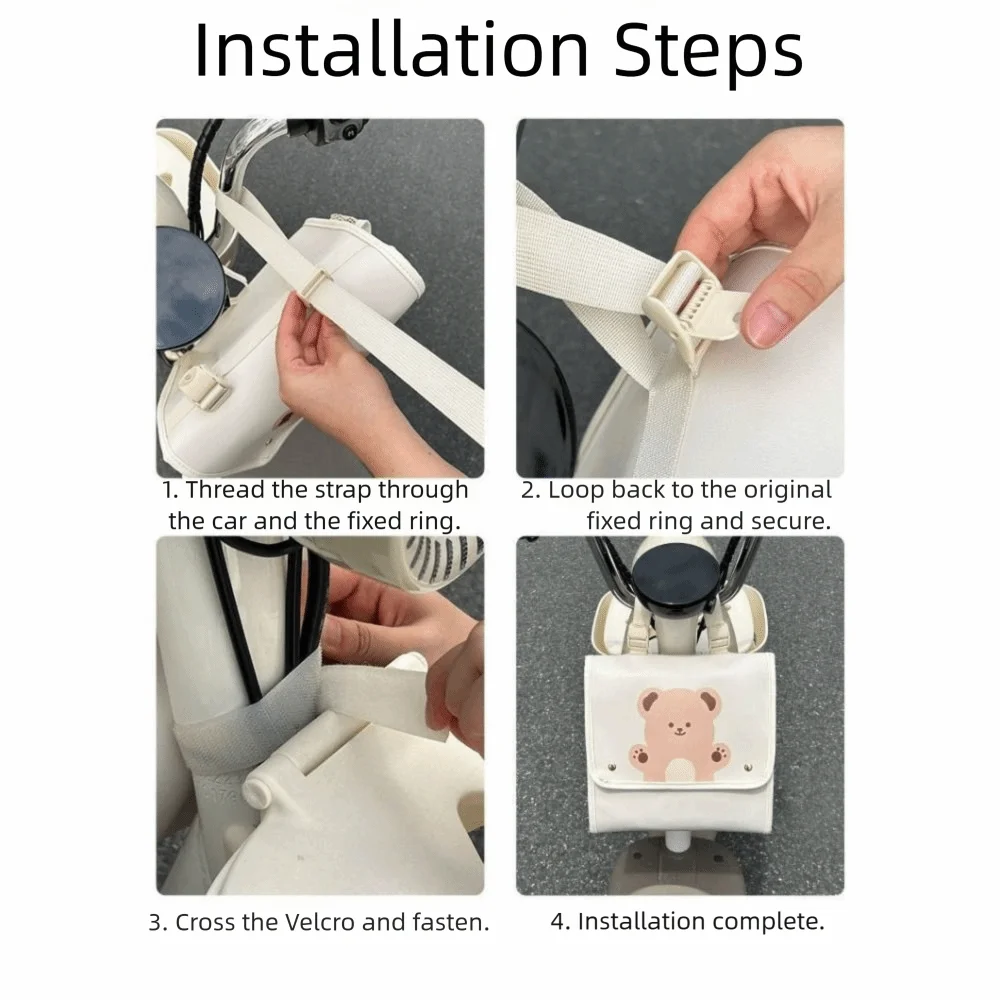 Installation Steps

1. Thread the strap through the car and the fixed ring.

2. Loop back to the original fixed ring and secure.

3. Cross the Velcro and fasten.

4. Installation complete.