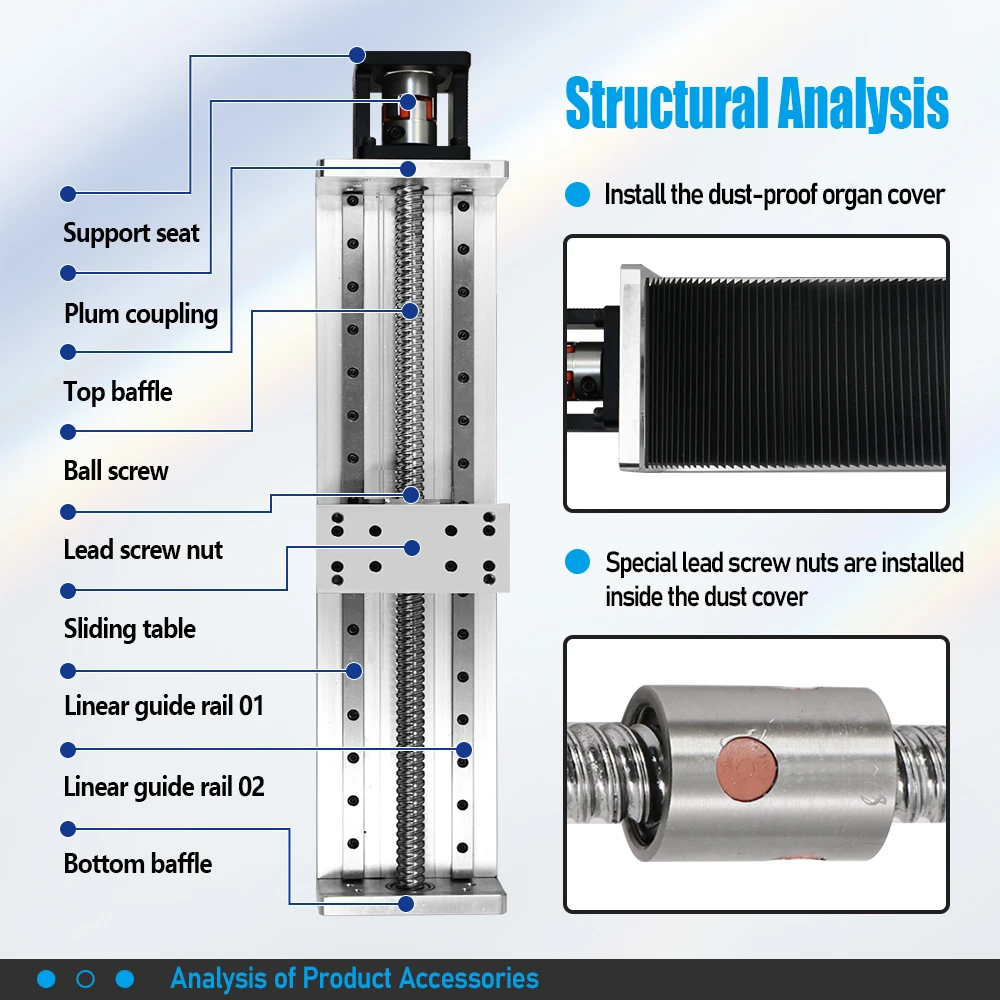 Support seat

Plum coupling

Top baffle

Ball screw

Lead screw nut

Sliding table

Linear guide rail 01

Linear guide rail 02

Bottom baffle

Structural Analysis

Install the dust-proof organ cover

Special lead screw nuts are installed inside the dust cover

Analysis of Product Accessories