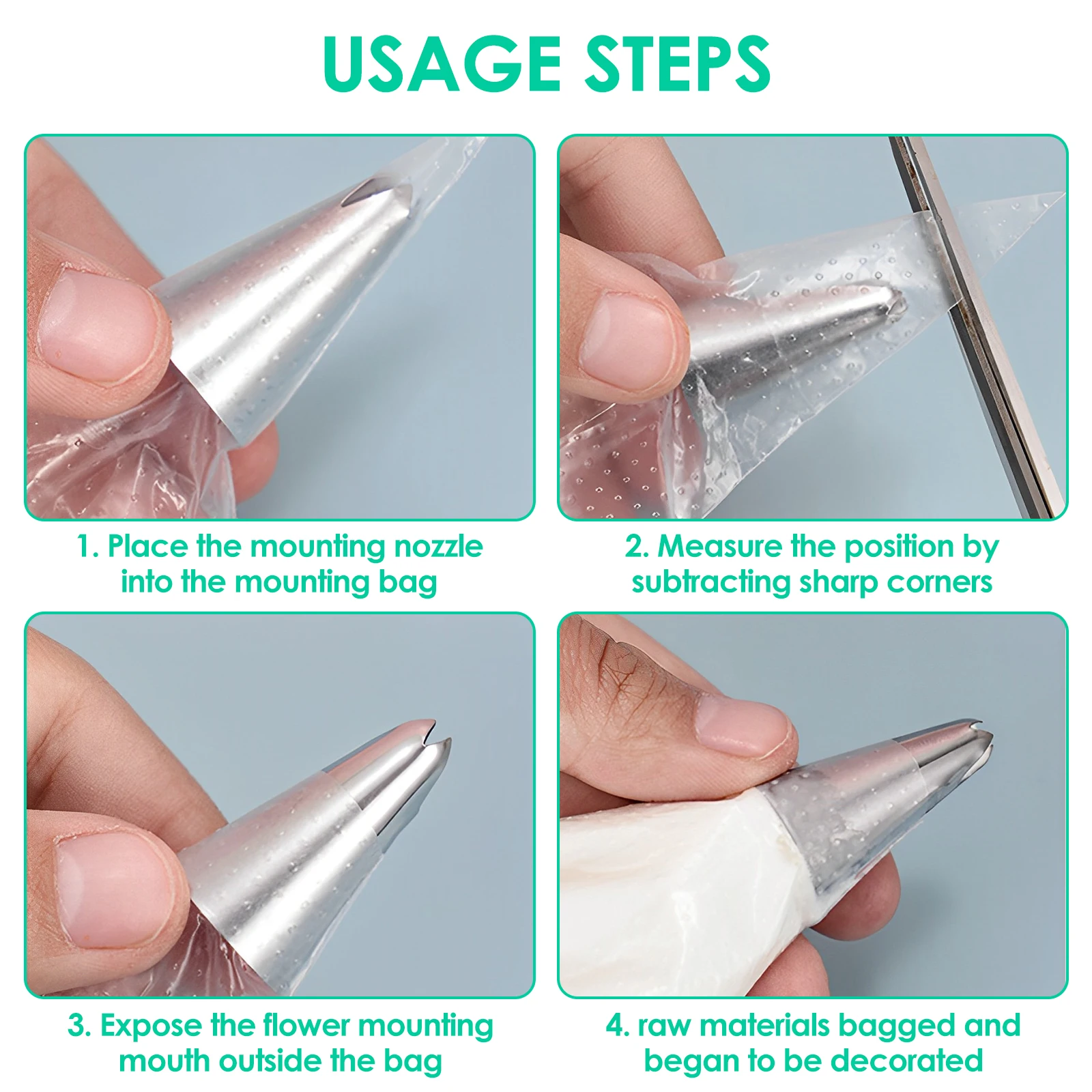 USAGE STEPS

1. Place the mounting nozzle into the mounting bag

2. Measure the position by subtracting sharp corners

3. Expose the flower mounting mouth outside the bag

4. raw materials bagged and began to be decorated