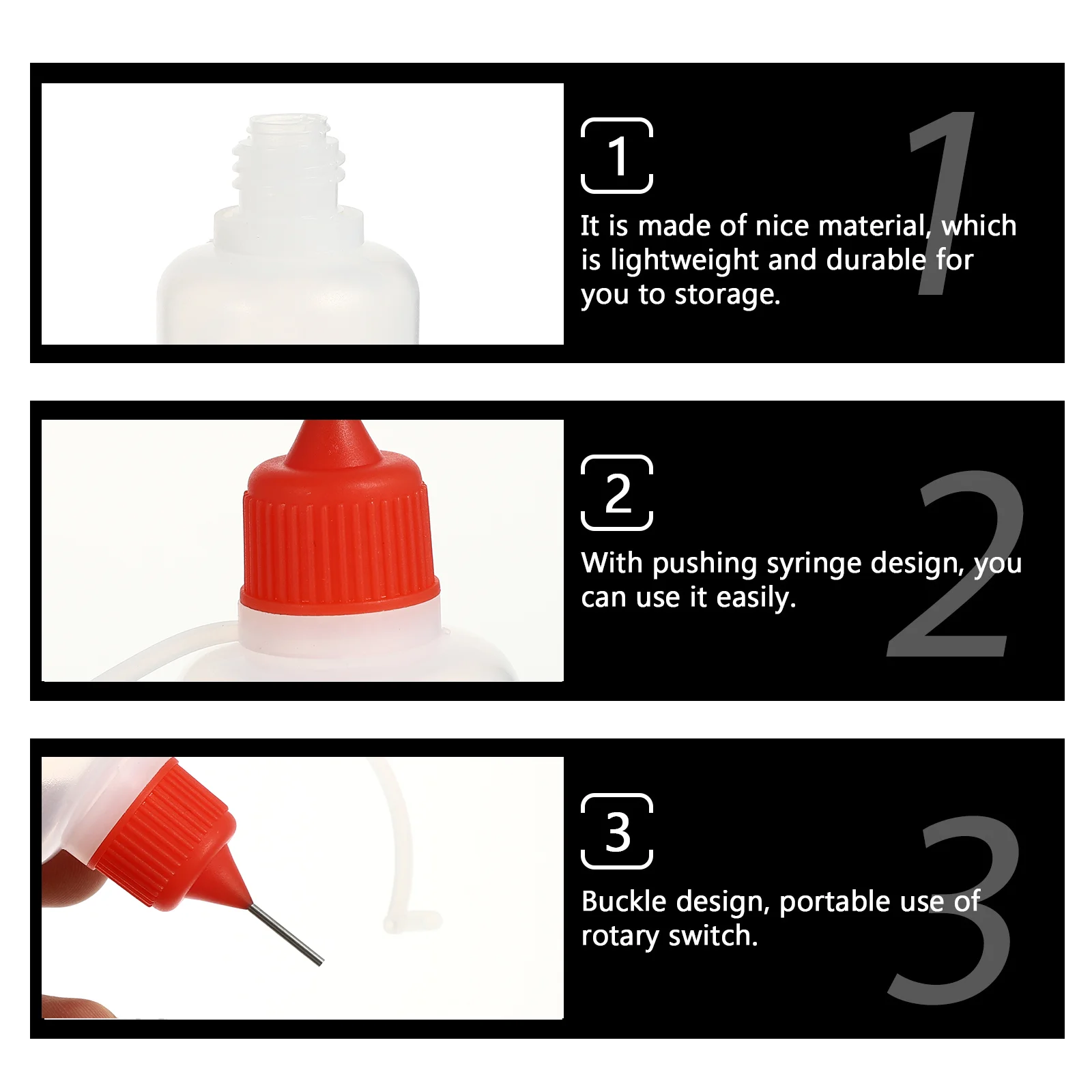 1

1

It is made of nice material, which is lightweight and durable for you to storage.

2

2

With pushing syringe design, you can use it easily.

3

3

Buckle design, portable use of rotary switch.