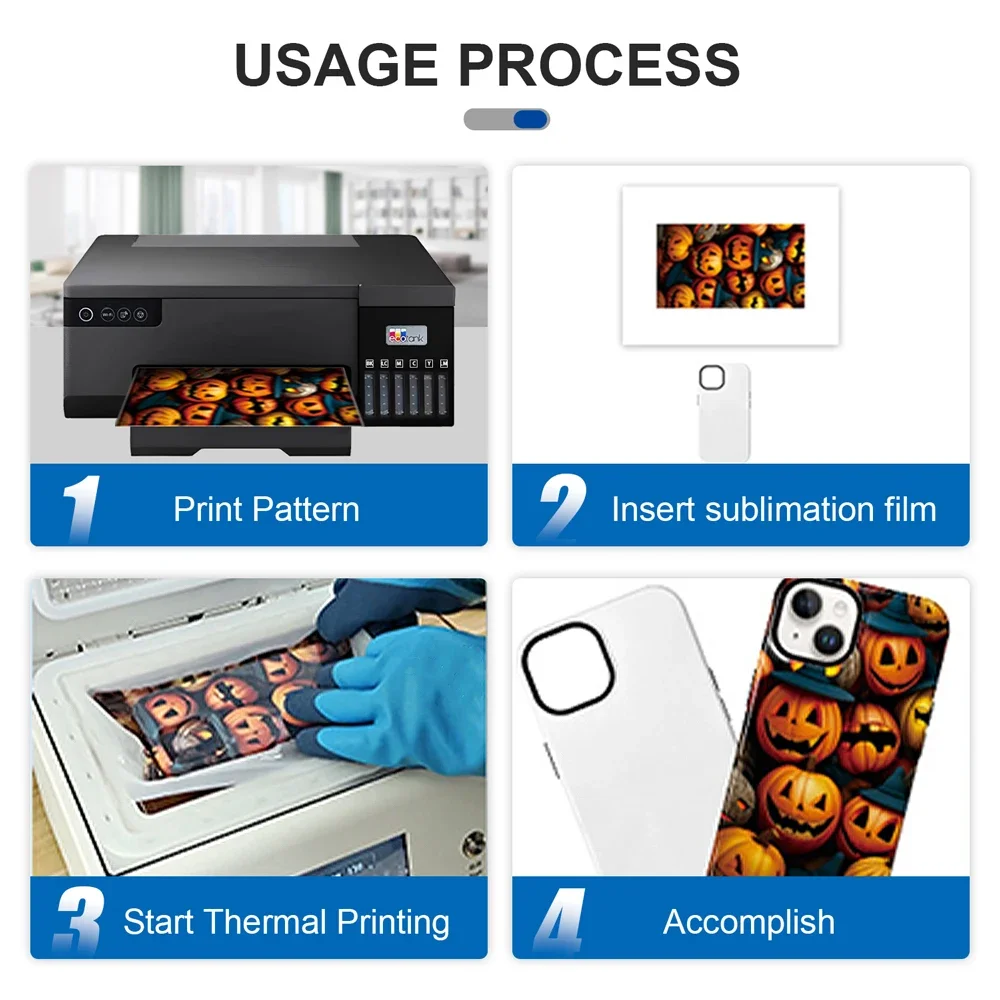 USAGE PROCESS

ecotank

1 Print Pattern

2 Insert sublimation film

3 Start Thermal Printing

4 Accomplish