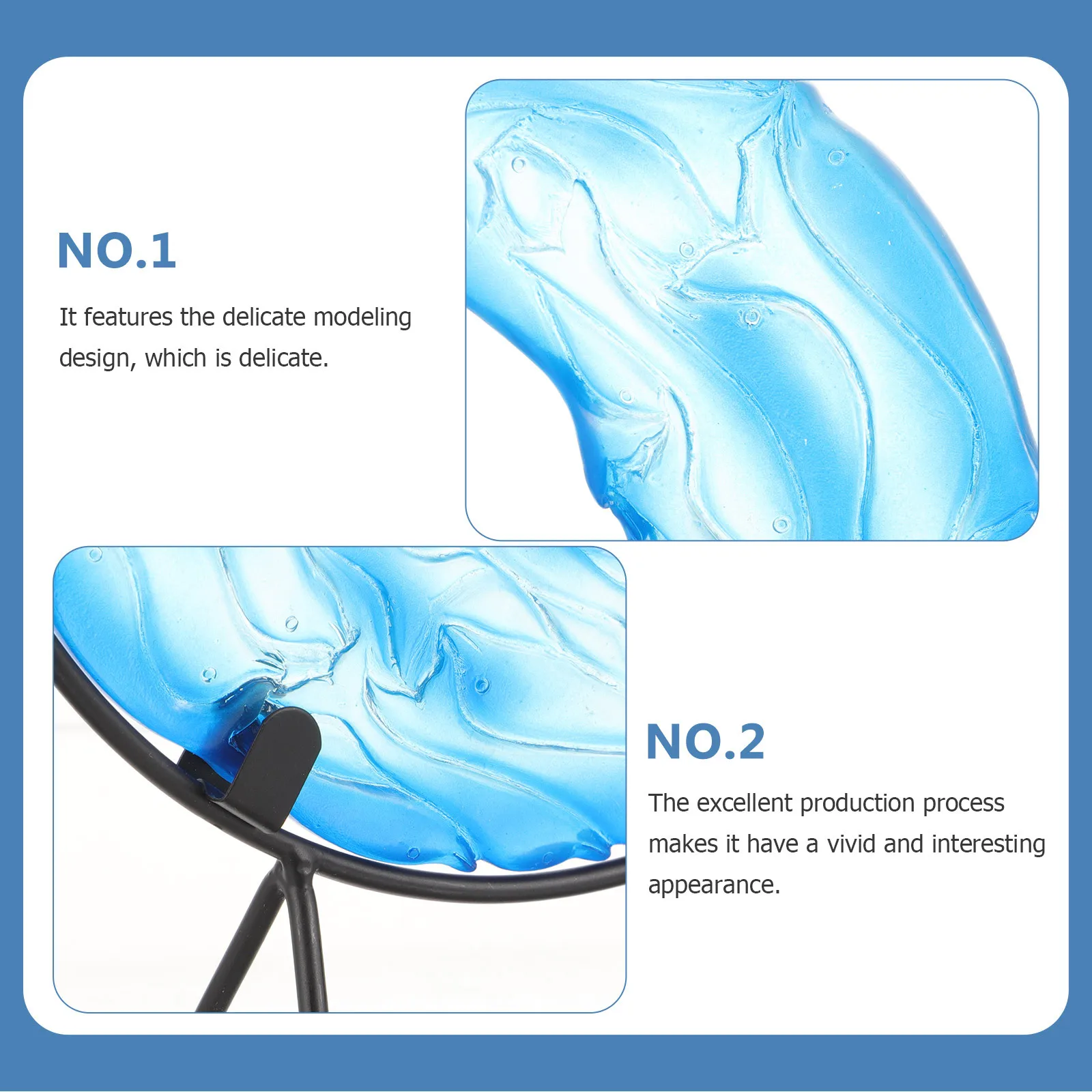 NO.1

It features the delicate modeling design, which is delicate.

NO.2

The excellent production process makes it have a vivid and interesting appearance.