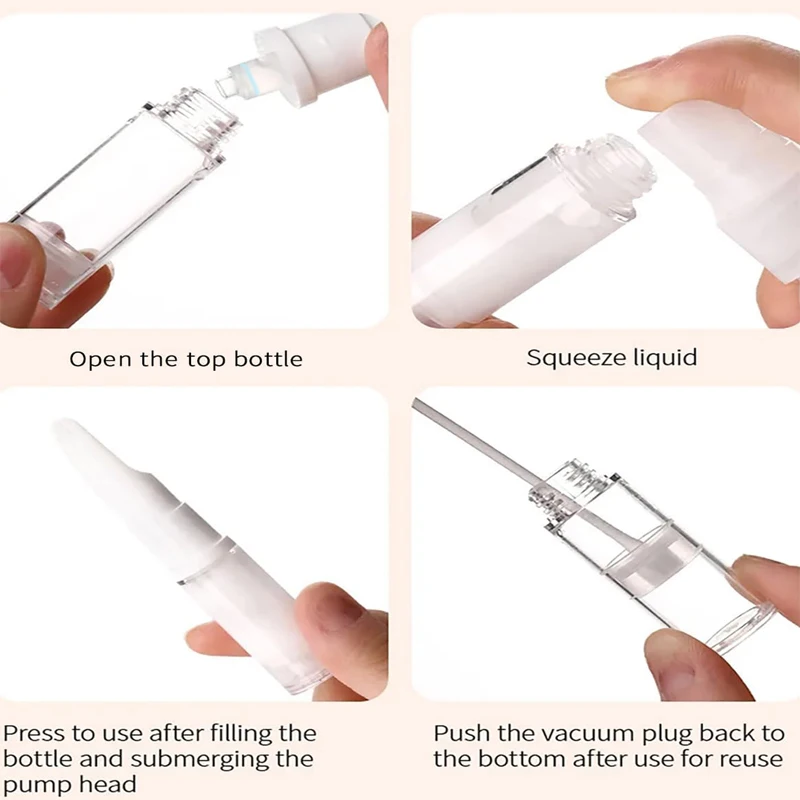 Open the top bottle

Squeeze liquid

Press to use after filling the bottle and submerging the pump head

Push the vacuum plug back to the bottom after use for reuse