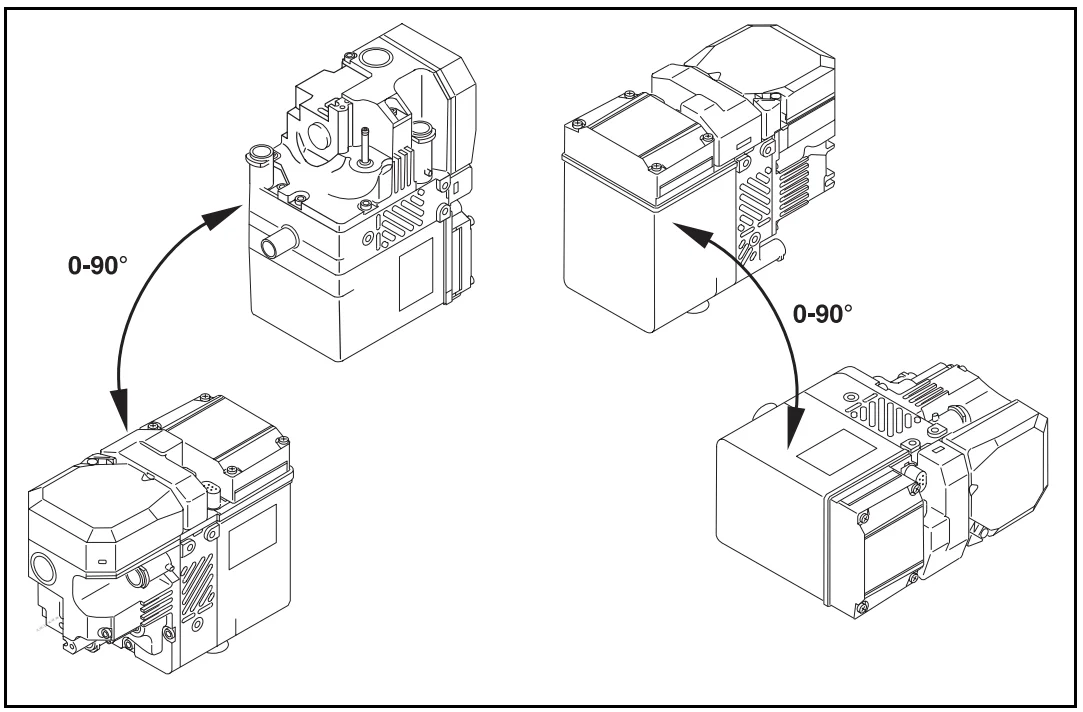 0-90°

0-90°