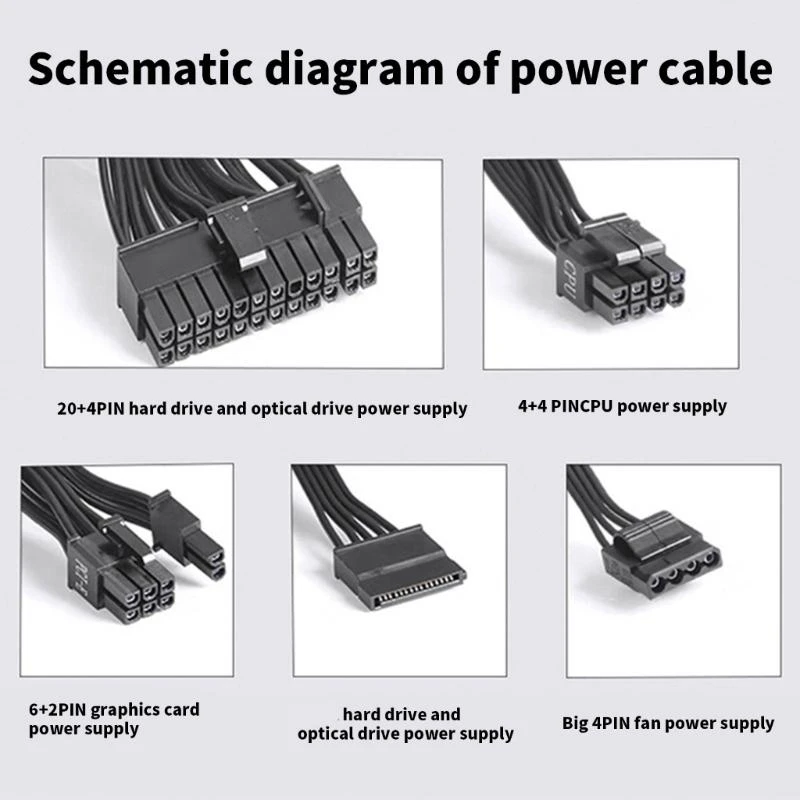 Schematic diagram of power cable

CPU

20+4PIN hard drive and optical drive power supply

4+4 PINCPU power supply

PCI-E

6+2PIN graphics card power supply

hard drive and optical drive power supply

Big 4PIN fan power supply