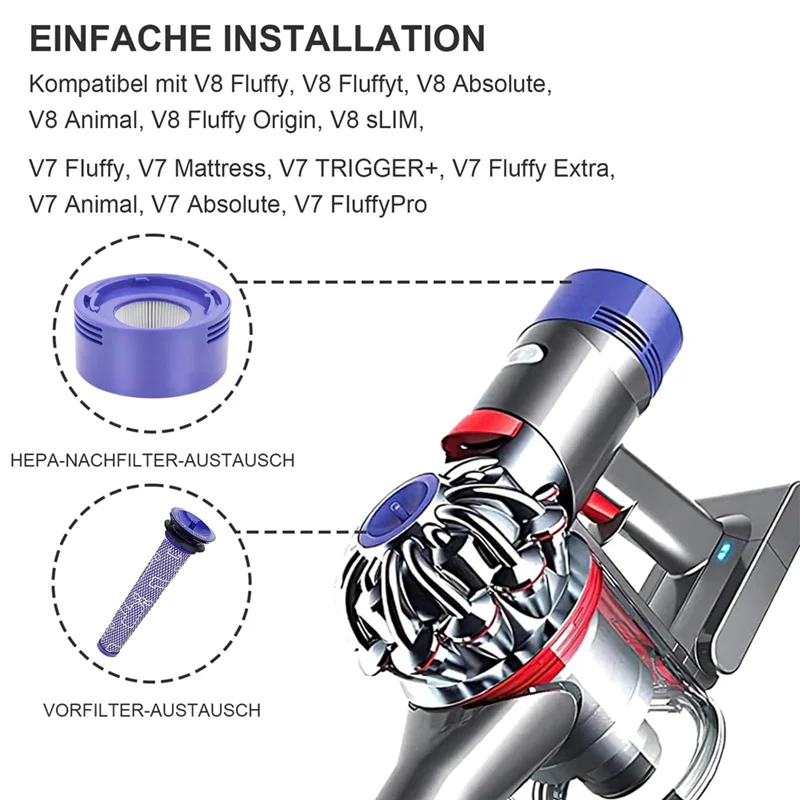 EINFACHE INSTALLATION

Kompatibel mit V8 Fluffy, V8 Fluffyt, V8 Absolute, V8 Animal, V8 Fluffy Origin, V8 sLIM,

V7 Fluffy, V7 Mattress, V7 TRIGGER+, V7 Fluffy Extra, V7 Animal, V7 Absolute, V7 FluffyPro

HEPA-NACHFILTER-AUSTAUSCH

VORFILTER-AUSTAUSCH