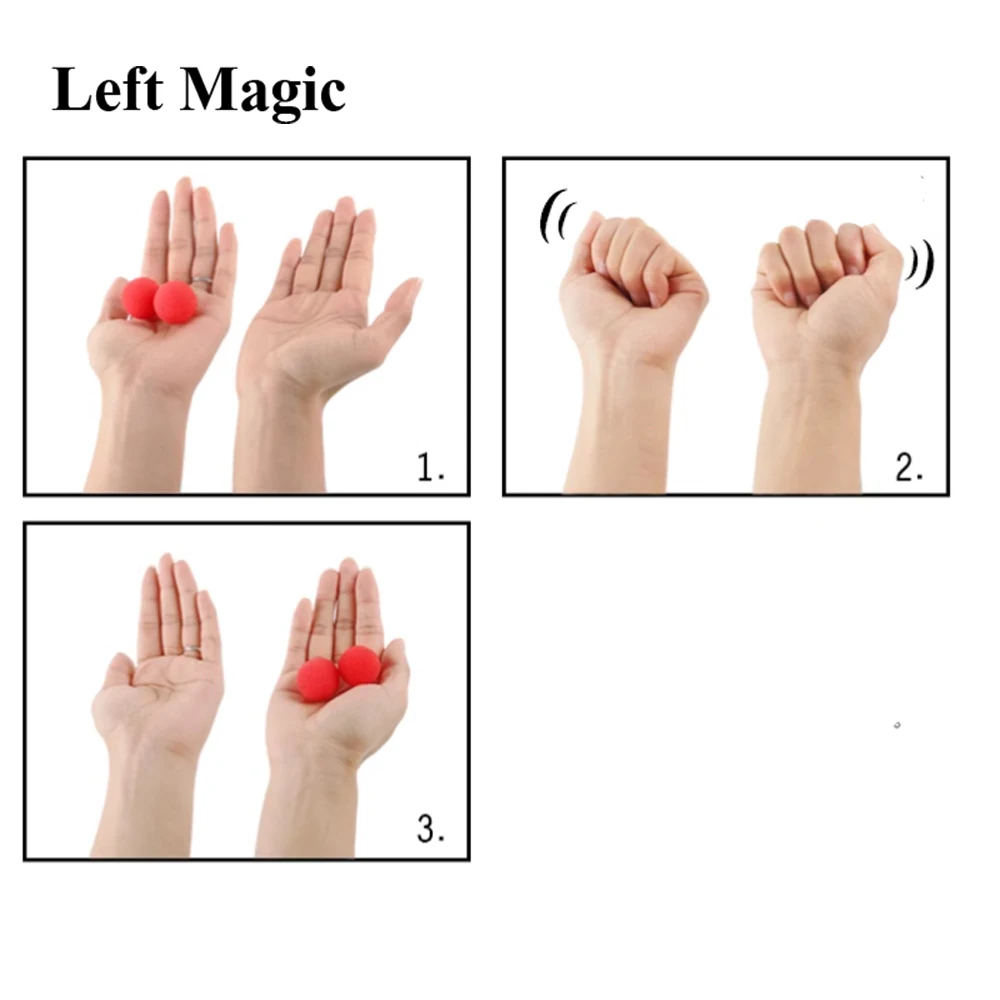 Left Magic

1.

2.

3.