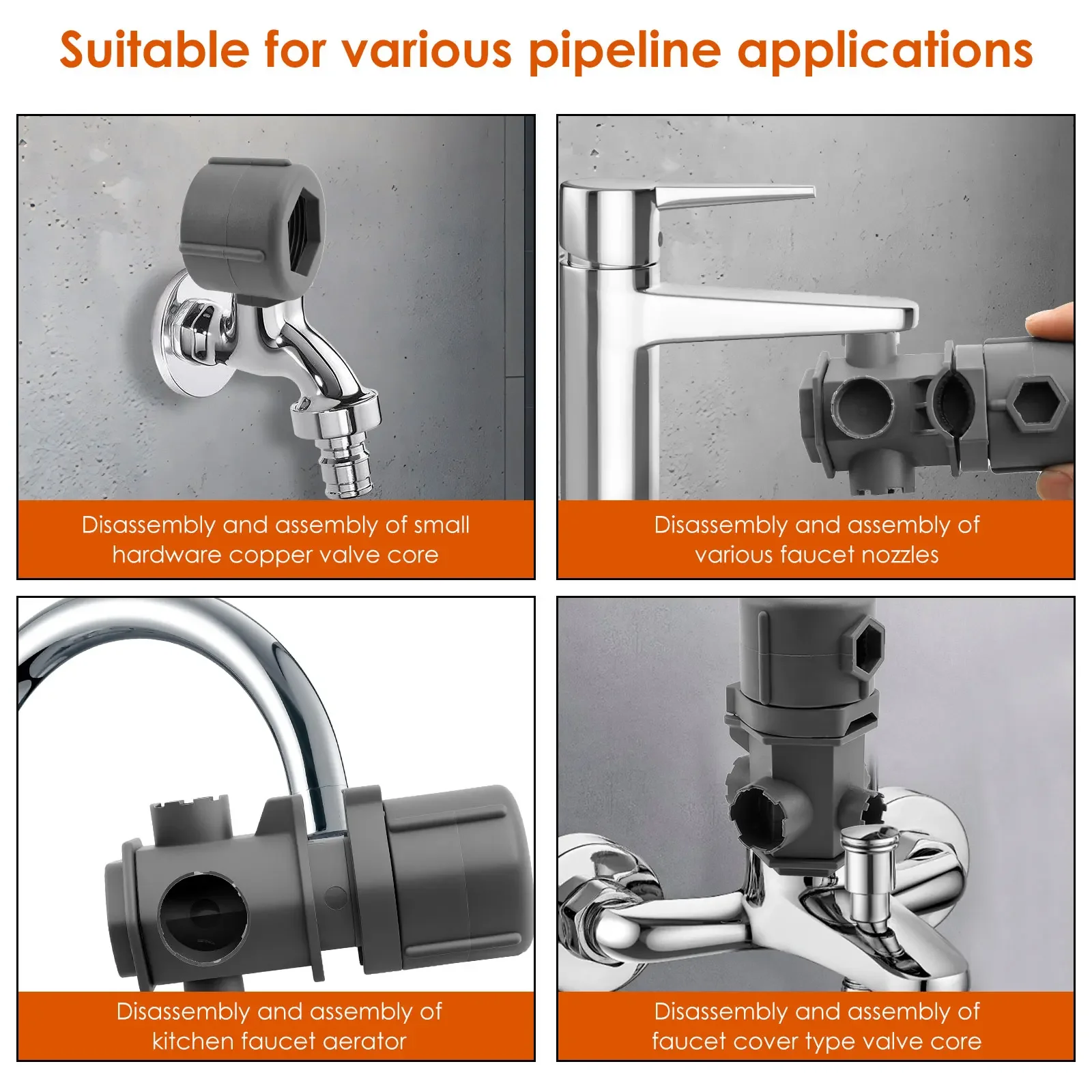 Suitable for various pipeline applications

Disassembly and assembly of small hardware copper valve core

Disassembly and assembly of various faucet nozzles

Disassembly and assembly of kitchen faucet aerator

Disassembly and assembly of faucet cover type valve core