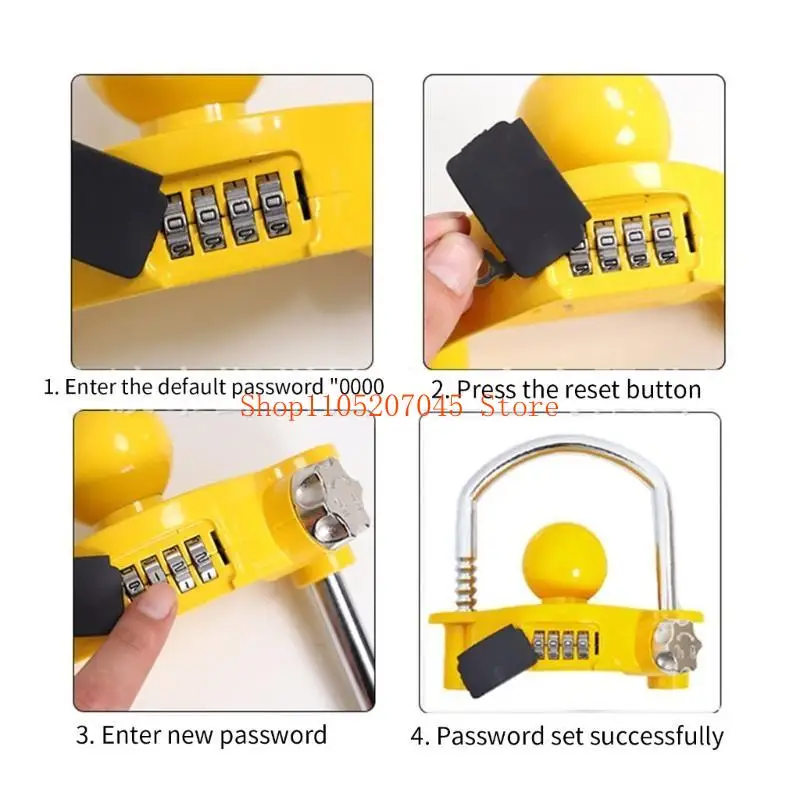 1. Enter the default password "0000

2. Press the reset button

Shop1105207045 Store

3. Enter new password

4. Password set successfully