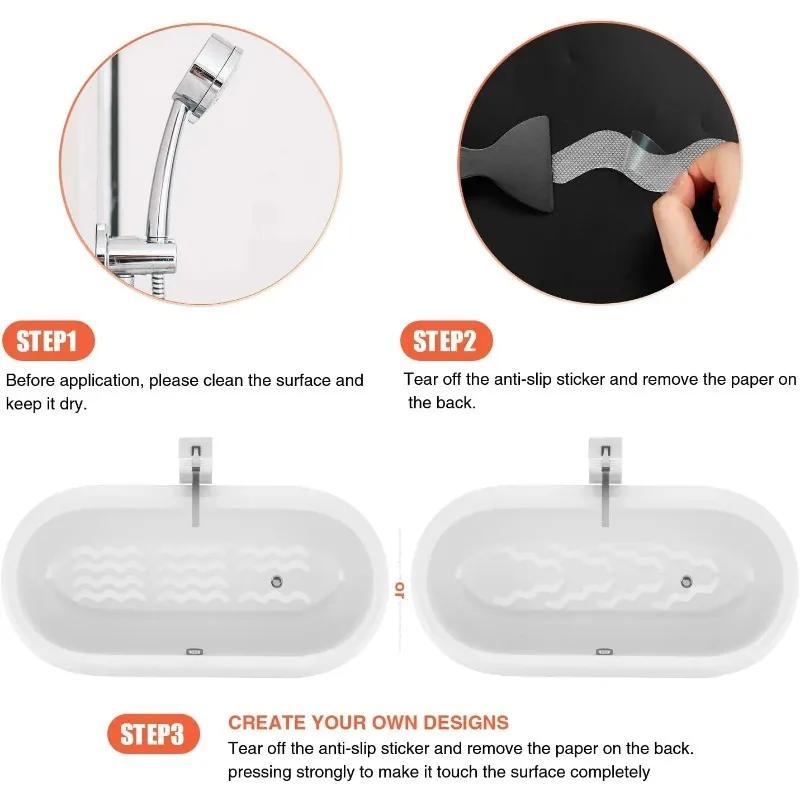 STEP1

Before application, please clean the surface and keep it dry.

STEP2

Tear off the anti-slip sticker and remove the paper on the back.

or

STEP3

CREATE YOUR OWN DESIGNS

Tear off the anti-slip sticker and remove the paper on the back. pressing strongly to make it touch the surface completely