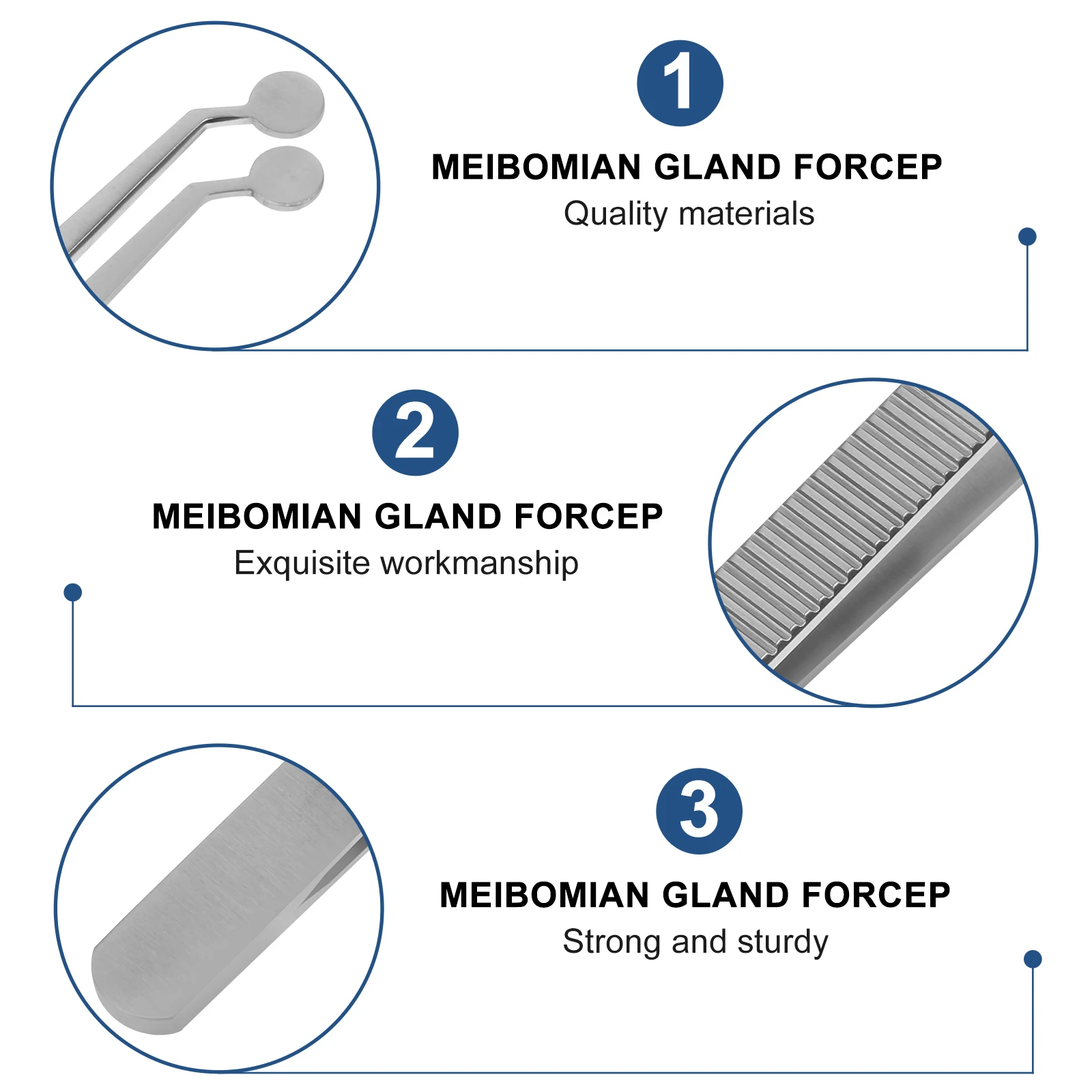 1

MEIBOMIAN GLAND FORCEP

Quality materials

2

MEIBOMIAN GLAND FORCEP

Exquisite workmanship

3

MEIBOMIAN GLAND FORCEP

Strong and sturdy