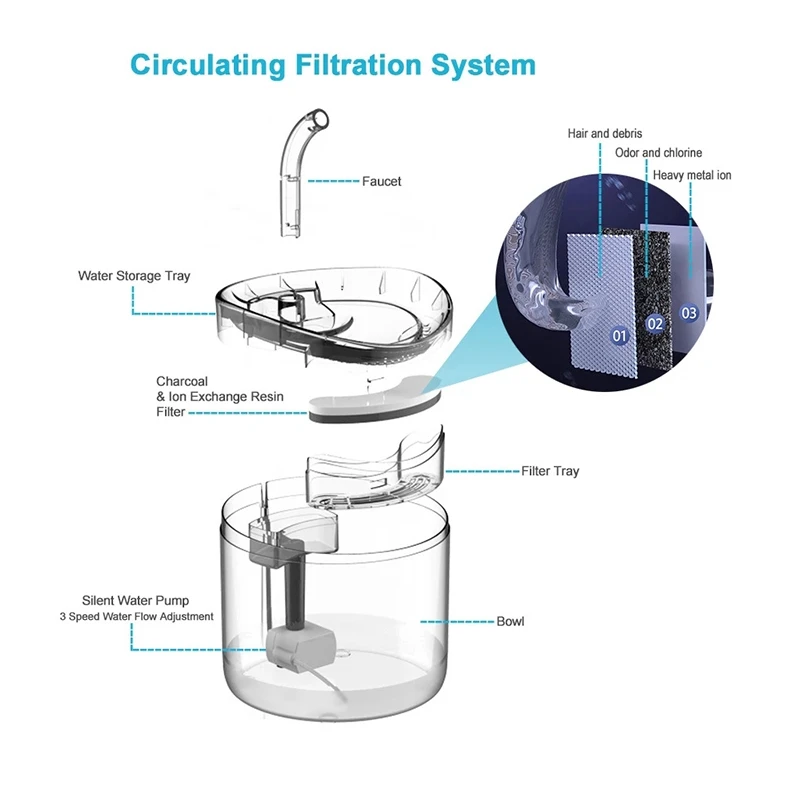 Circulating Filtration System

Faucet

Hair and debris

Odor and chlorine

Heavy metal ion

Water Storage Tray

01

02

03

Charcoal
& Ion Exchange Resin
Filter

Filter Tray

Silent Water Pump
3 Speed Water Flow Adjustment

Bowl