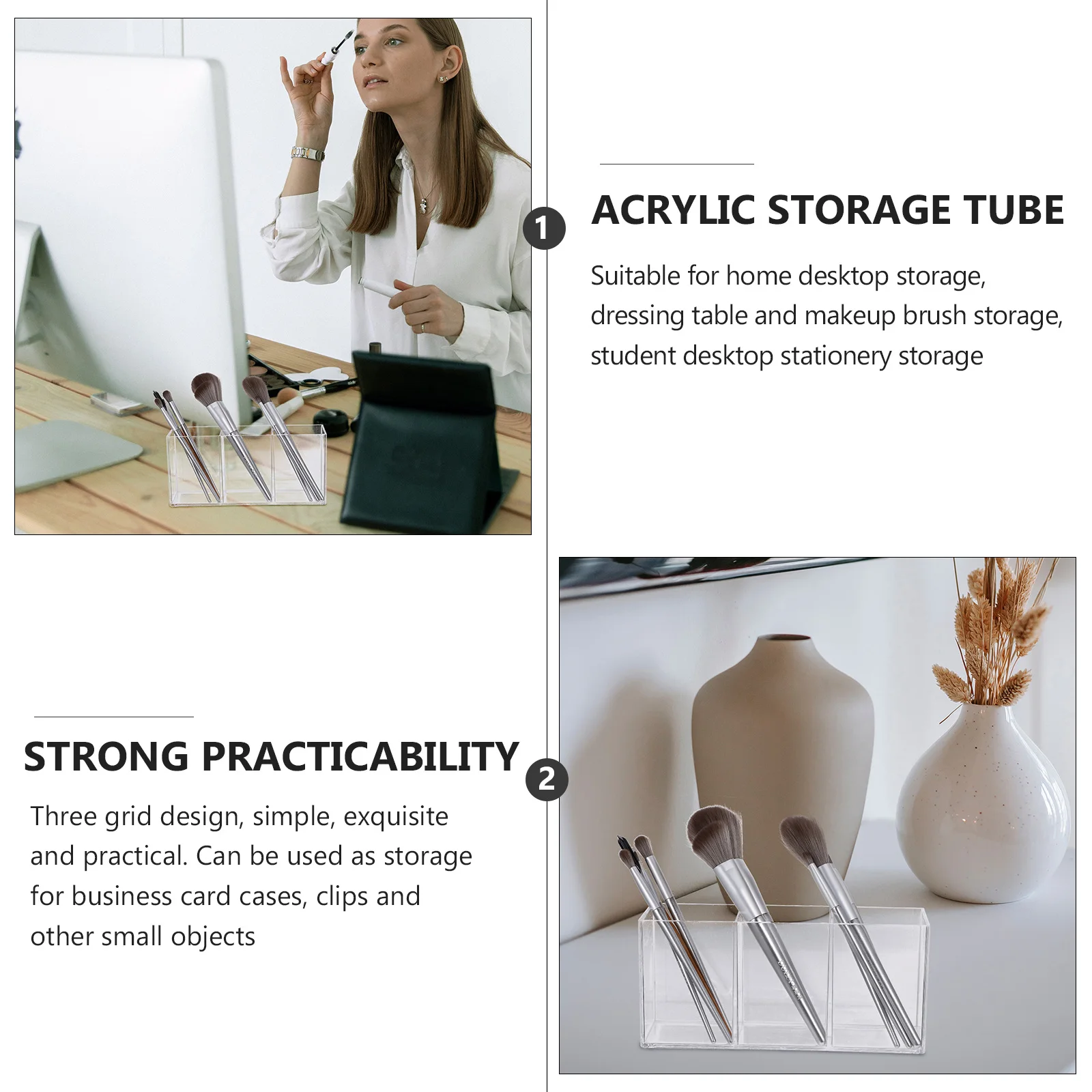 1

ACRYLIC STORAGE TUBE

Suitable for home desktop storage, dressing table and makeup brush storage, student desktop stationery storage

STRONG PRACTICABILITY

2

Three grid design, simple, exquisite and practical. Can be used as storage for business card cases, clips and other small objects