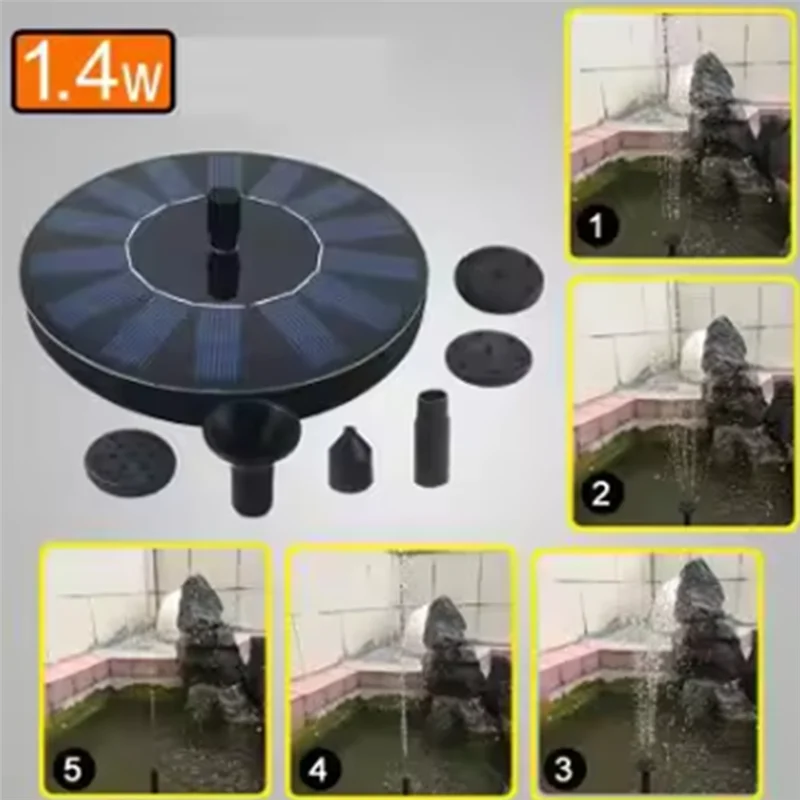 1.4w

1

2

5

4

3