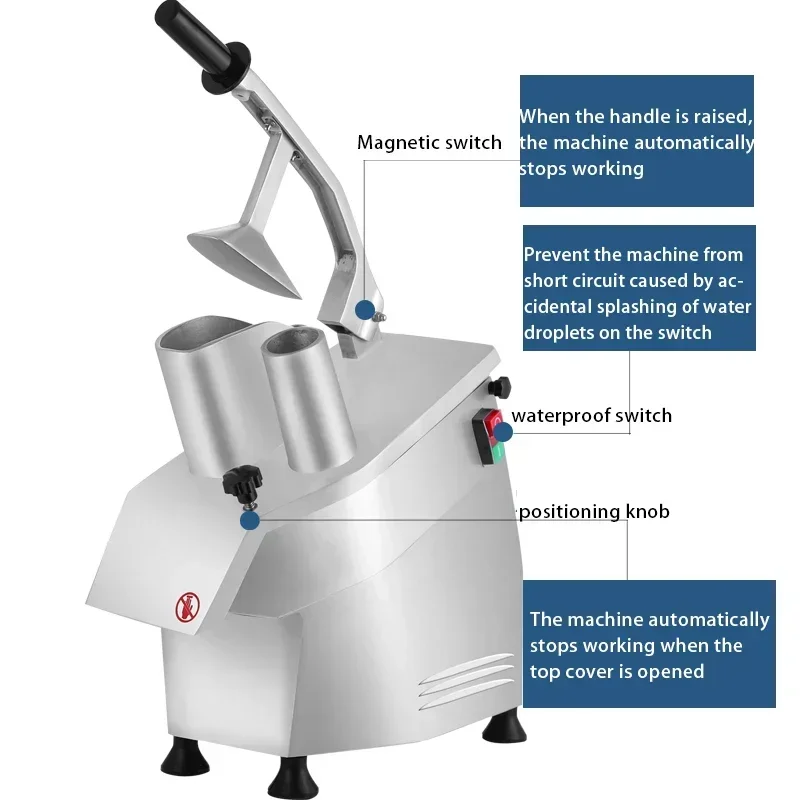 Magnetic switch

When the handle is raised, the machine automatically stops working

Prevent the machine from short circuit caused by accidental splashing of water droplets on the switch

waterproof switch

positioning knob

The machine automatically stops working when the top cover is opened