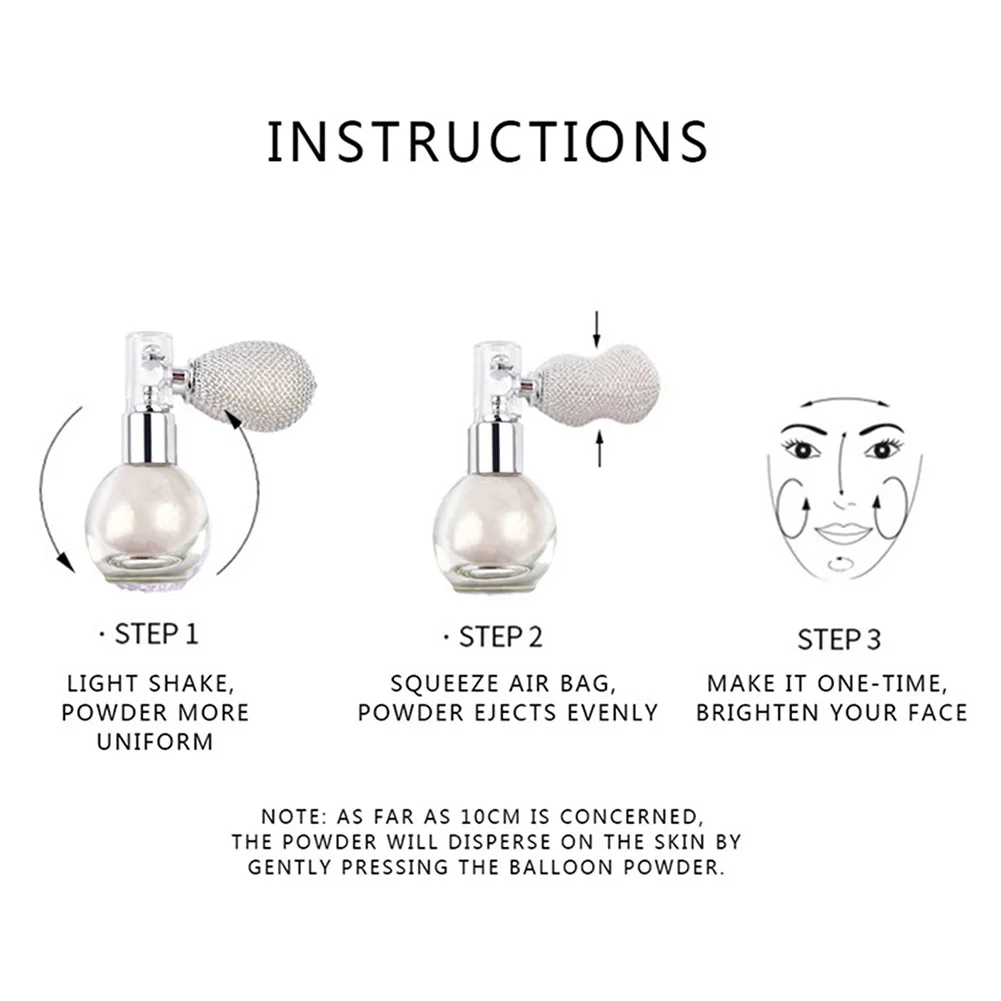 INSTRUCTIONS

· STEP 1

LIGHT SHAKE, POWDER MORE UNIFORM

· STEP 2

SQUEEZE AIR BAG, POWDER EJECTS EVENLY

STEP 3

MAKE IT ONE-TIME, BRIGHTEN YOUR FACE

NOTE: AS FAR AS 10CM IS CONCERNED, THE POWDER WILL DISPERSE ON THE SKIN BY GENTLY PRESSING THE BALLOON POWDER.