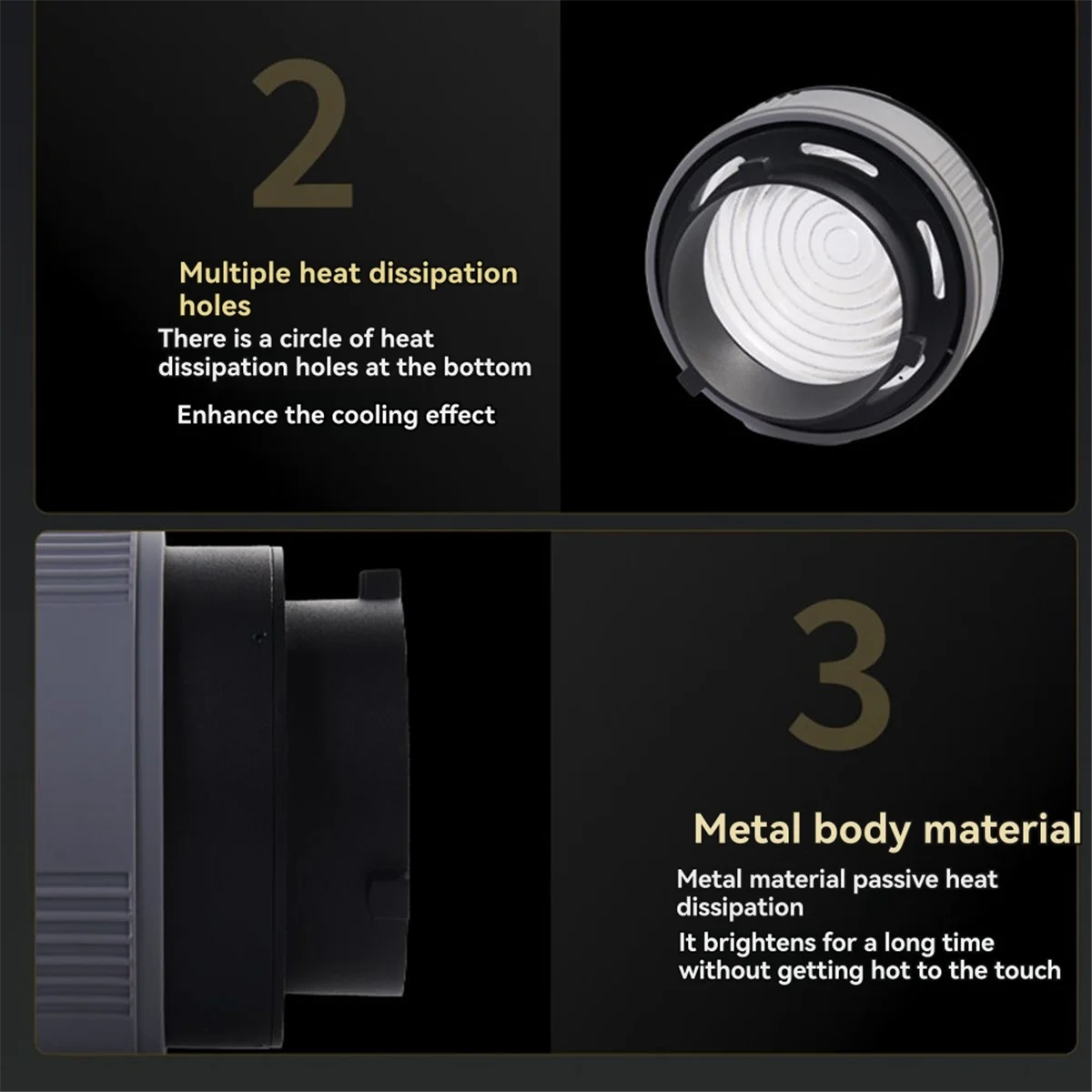 2

Multiple heat dissipation holes

There is a circle of heat dissipation holes at the bottom

Enhance the cooling effect

3

Metal body material

Metal material passive heat dissipation

It brightens for a long time without getting hot to the touch