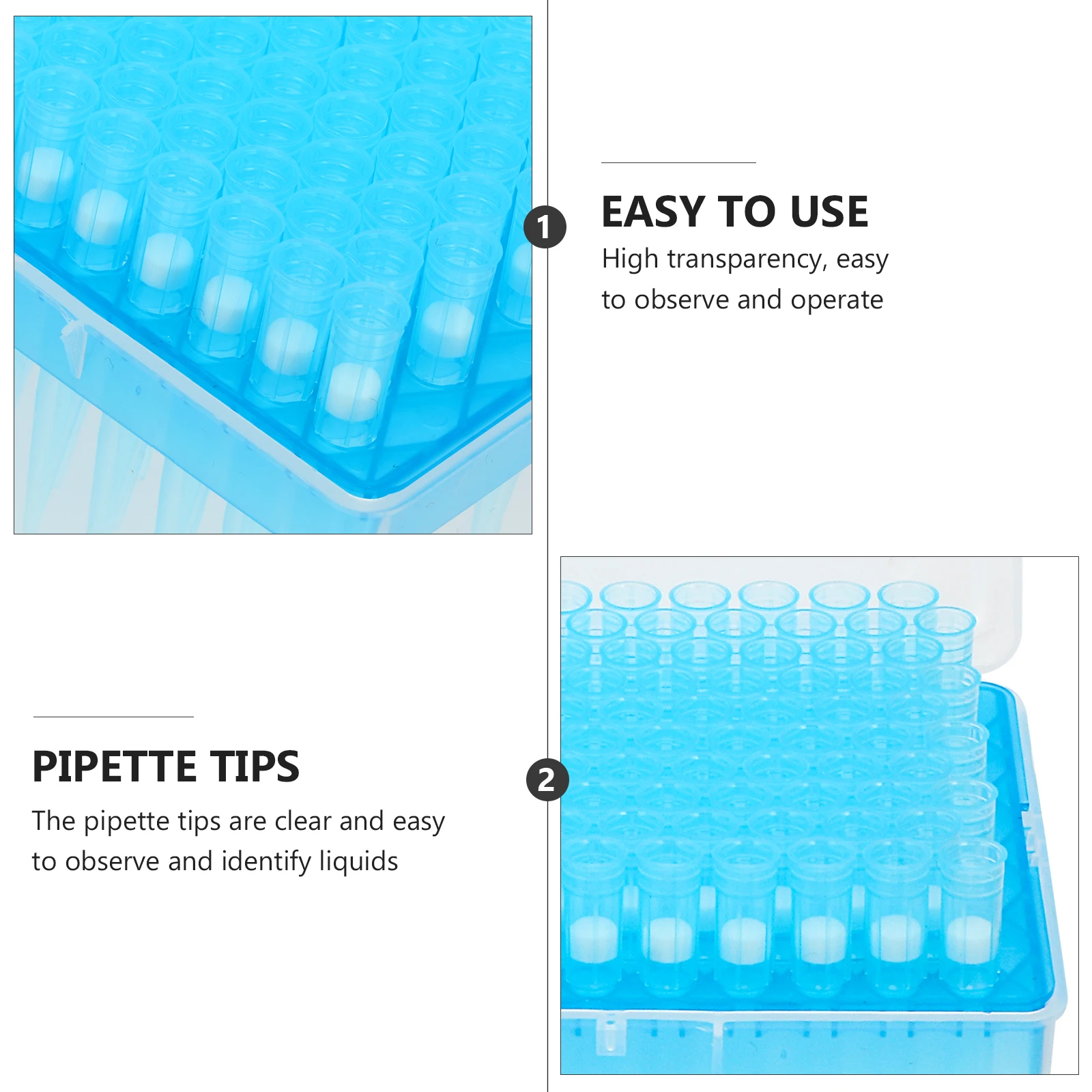 1

EASY TO USE

High transparency, easy to observe and operate

PIPETTE TIPS

The pipette tips are clear and easy to observe and identify liquids

2