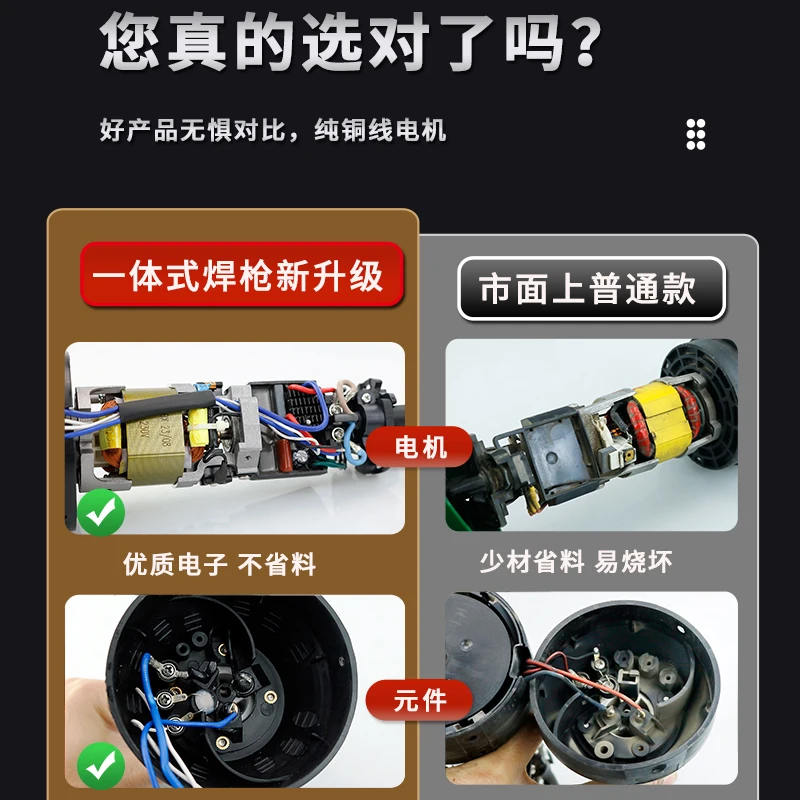 您真的选对了吗？

好产品无惧对比，纯铜线电机

一体式焊枪新升级

市面上普通款

电机

优质电子 不省料

少材省料 易烧坏

元件