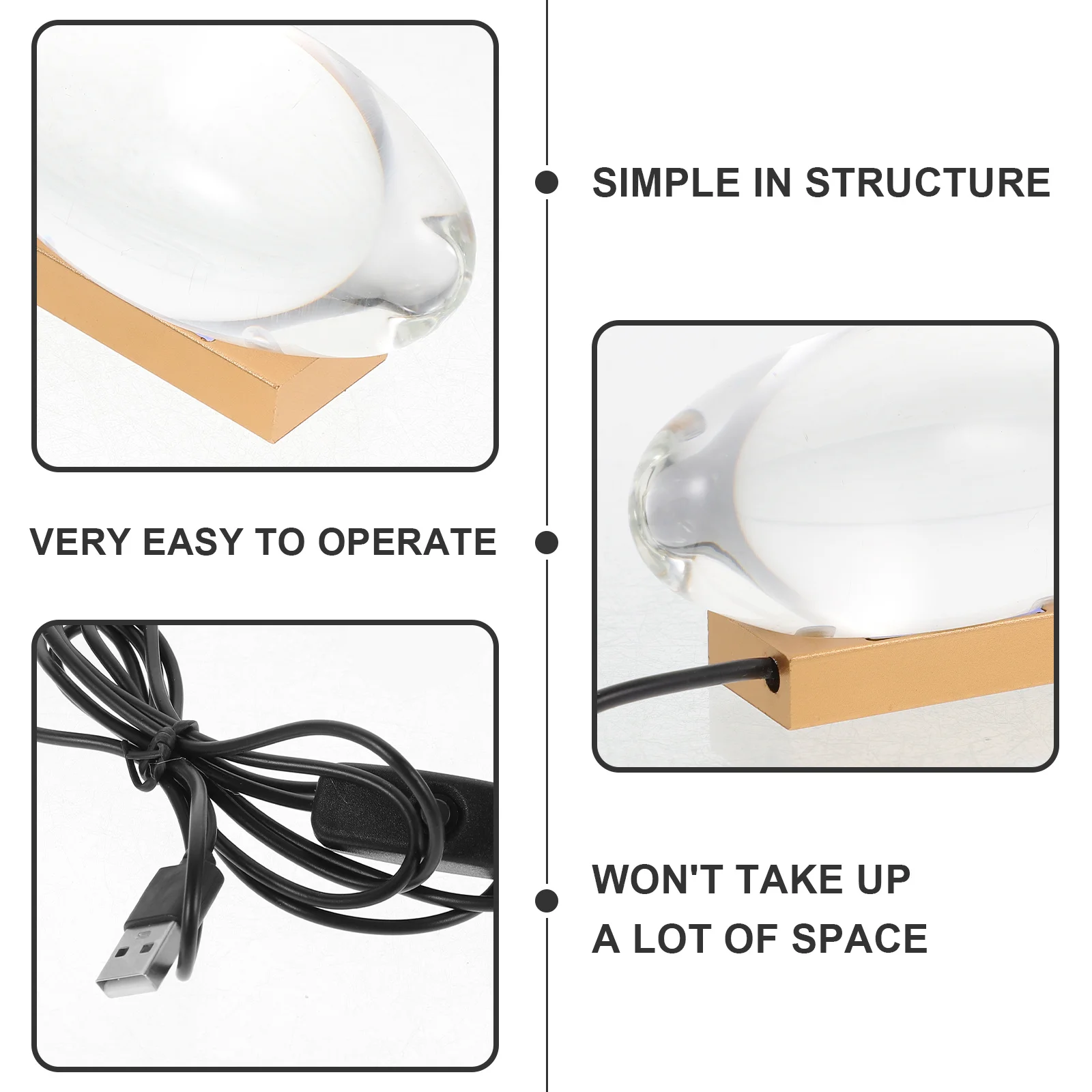 SIMPLE IN STRUCTURE

VERY EASY TO OPERATE

WON'T TAKE UP A LOT OF SPACE