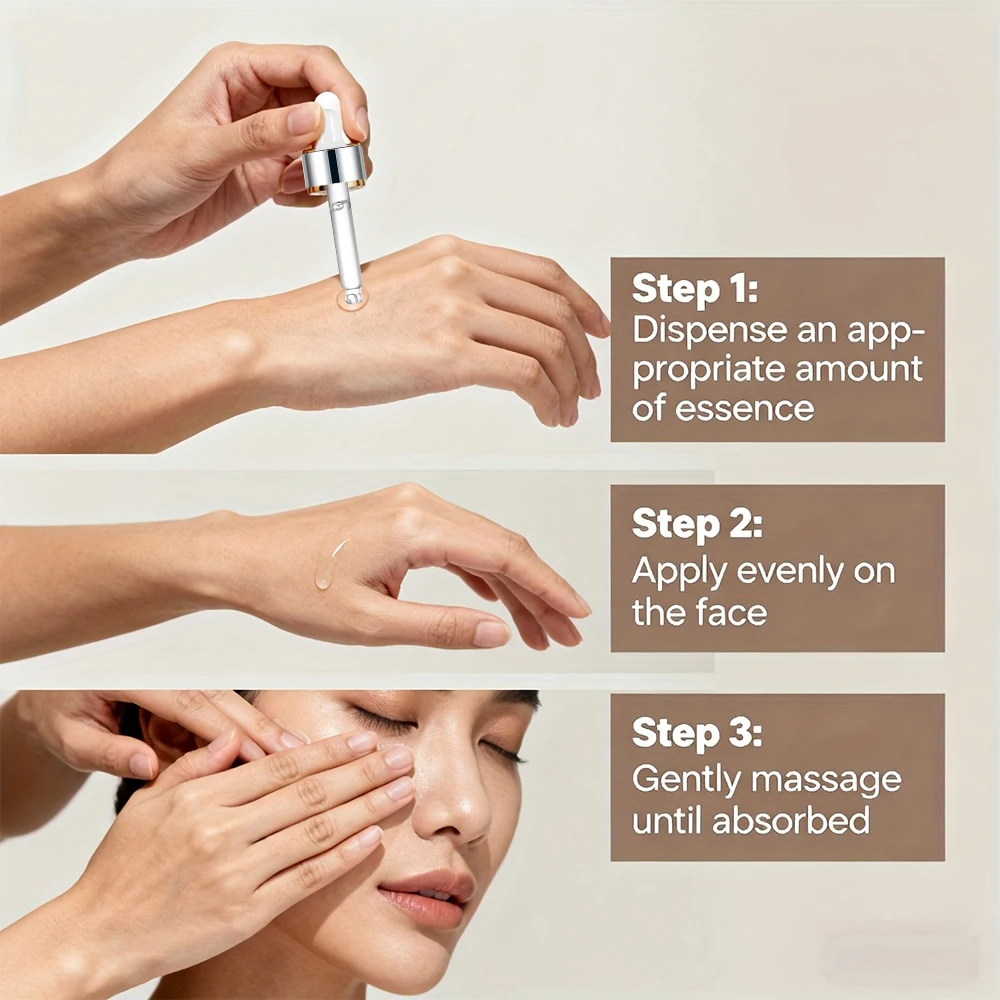 Step 1:
Dispense an appropriate amount of essence

Step 2:
Apply evenly on the face

Step 3:
Gently massage until absorbed