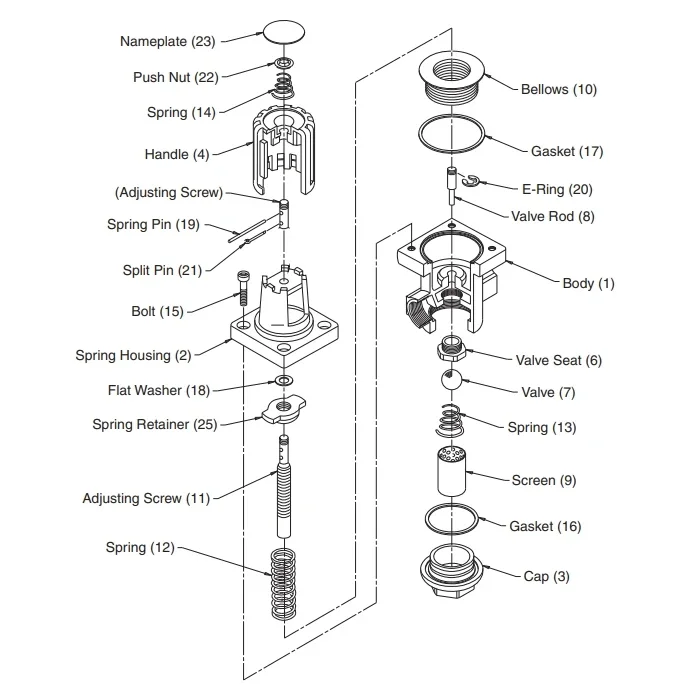 Nameplate (23)
Push Nut (22)
Spring (14)
Handle (4)
(Adjusting Screw)
Spring Pin (19)
Split Pin (21)
Bolt (15)
Spring Housing (2)
Flat Washer (18)
Spring Retainer (25)
Adjusting Screw (11)
Spring (12)

Bellows (10)
Gasket (17)
E-Ring (20)
Valve Rod (8)
Body (1)
Valve Seat (6)
Valve (7)
Spring (13)
Screen (9)
Gasket (16)
Cap (3)