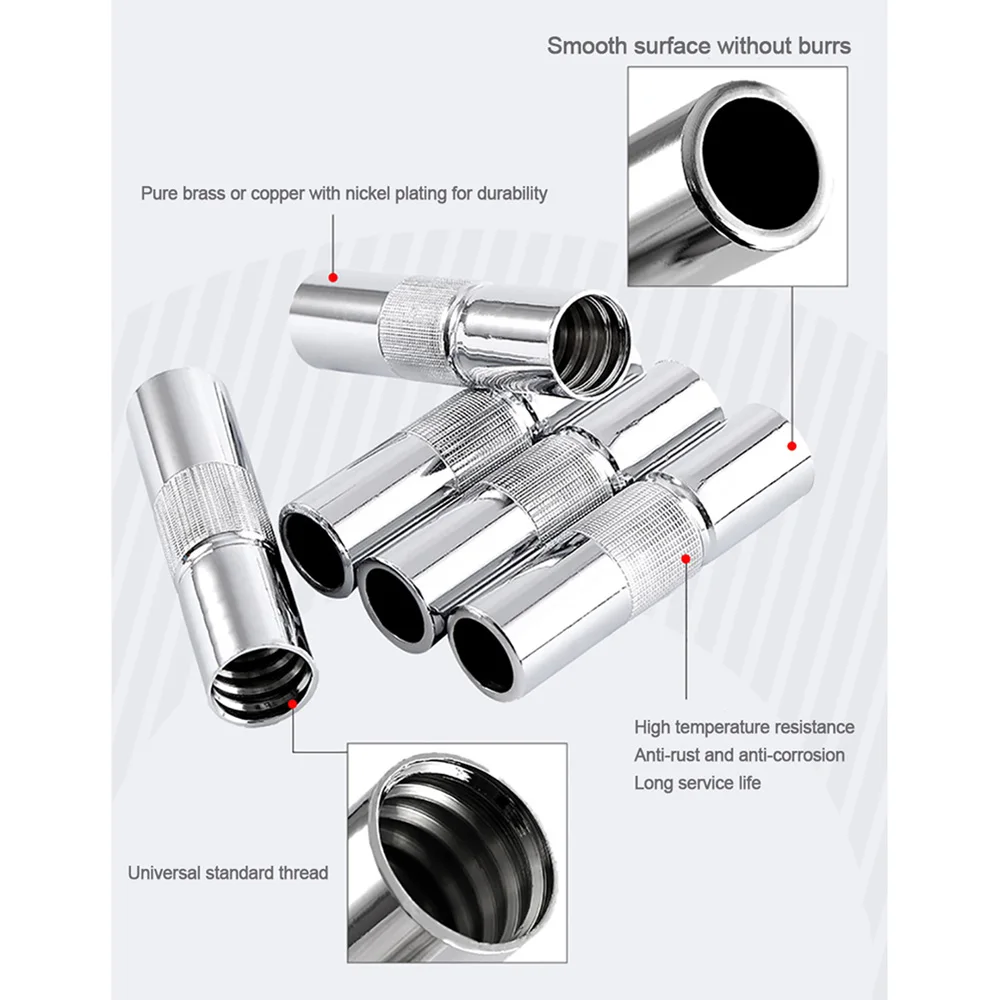 Smooth surface without burrs

Pure brass or copper with nickel plating for durability

High temperature resistance
Anti-rust and anti-corrosion
Long service life

Universal standard thread