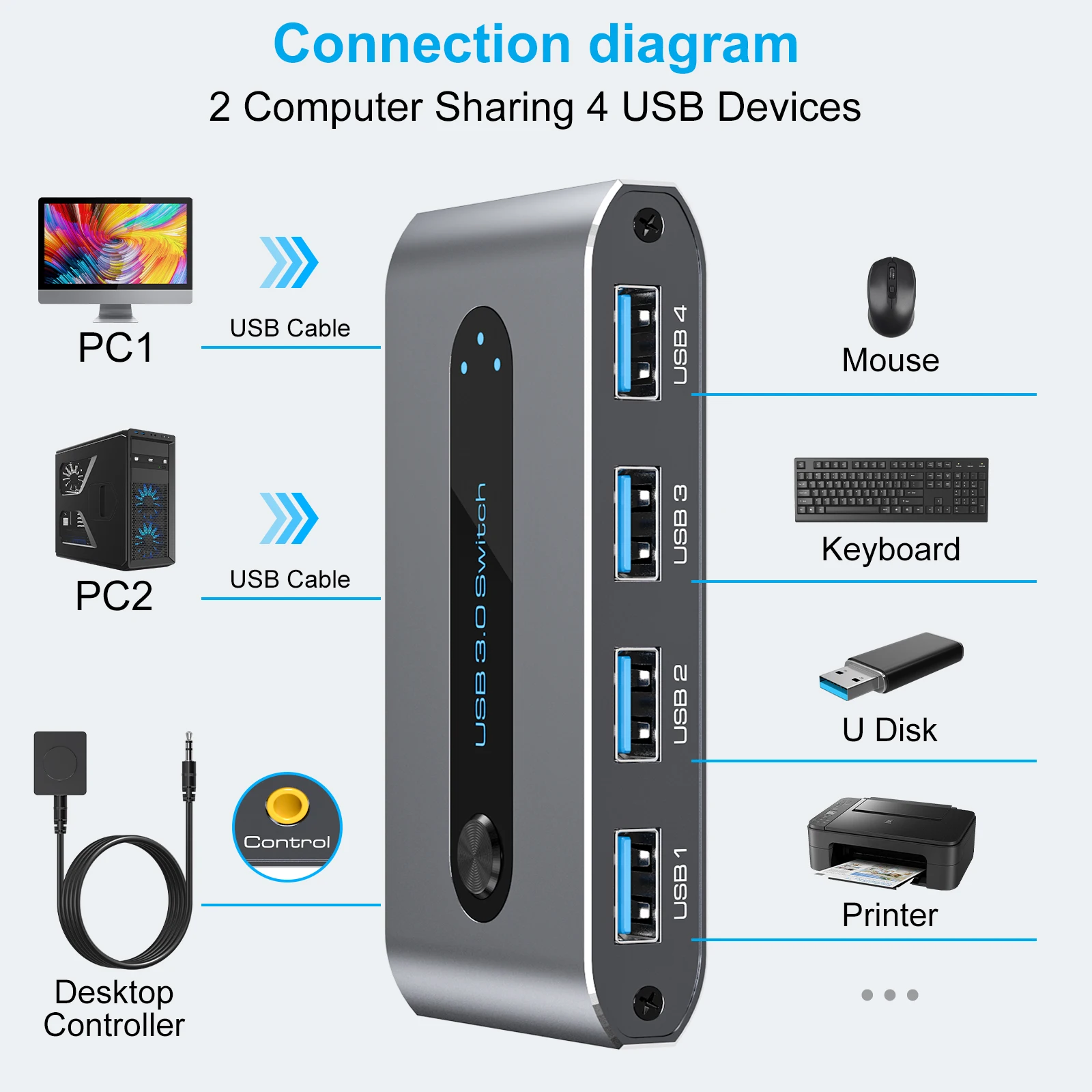 Connection diagram
2 Computer Sharing 4 USB Devices

PC1

USB Cable

PC2

USB Cable

Control

Desktop Controller

USB 3.0 Switch

USB 4

USB 3

USB 2

USB 1

Mouse

Keyboard

U Disk

Printer