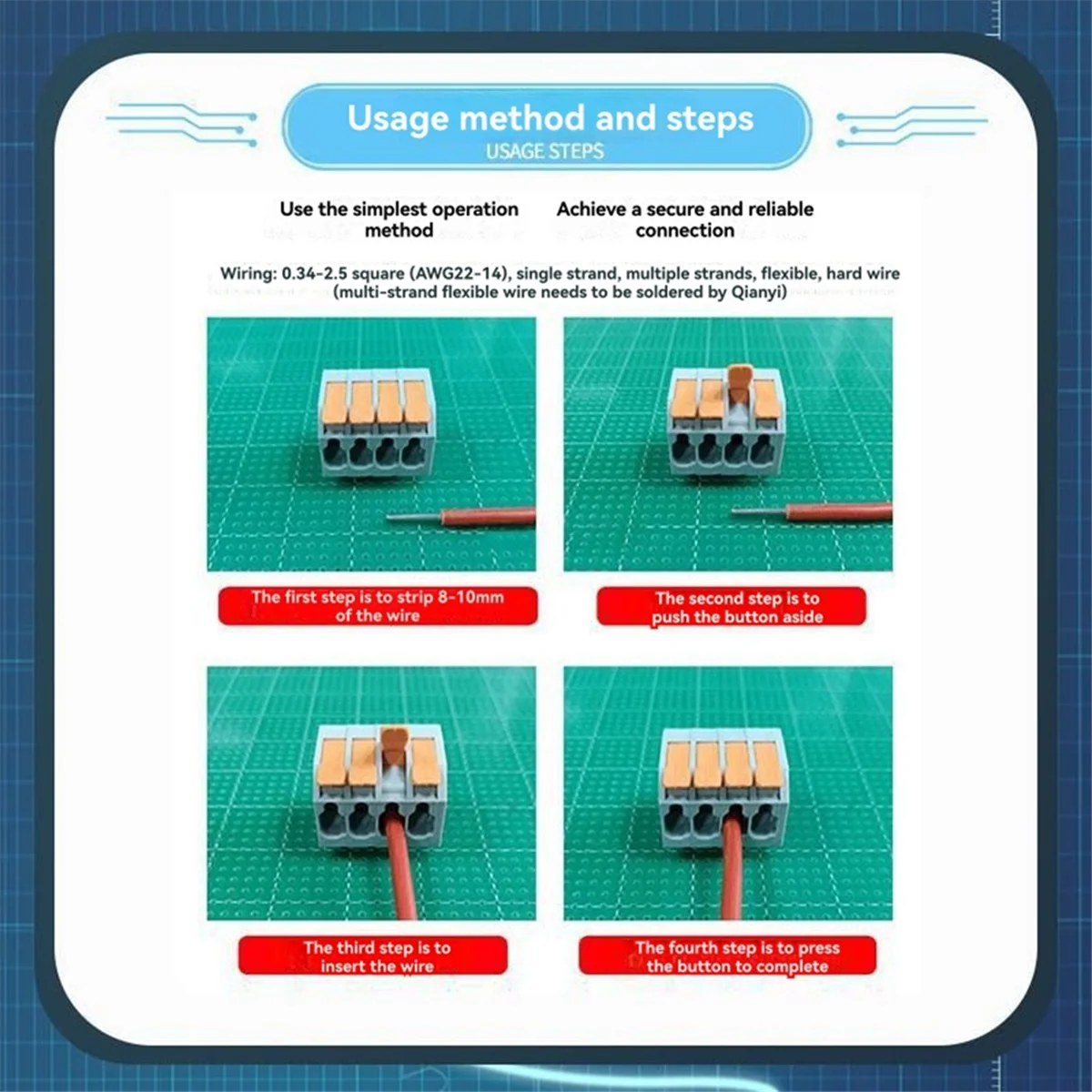 Usage method and steps
USAGE STEPS

Use the simplest operation method

Achieve a secure and reliable connection

Wiring: 0.34-2.5 square (AWG22-14), single strand, multiple strands, flexible, hard wire (multi-strand flexible wire needs to be soldered by Qianyi)

The first step is to strip 8-10mm of the wire

The second step is to push the button aside

The third step is to insert the wire

The fourth step is to press the button to complete