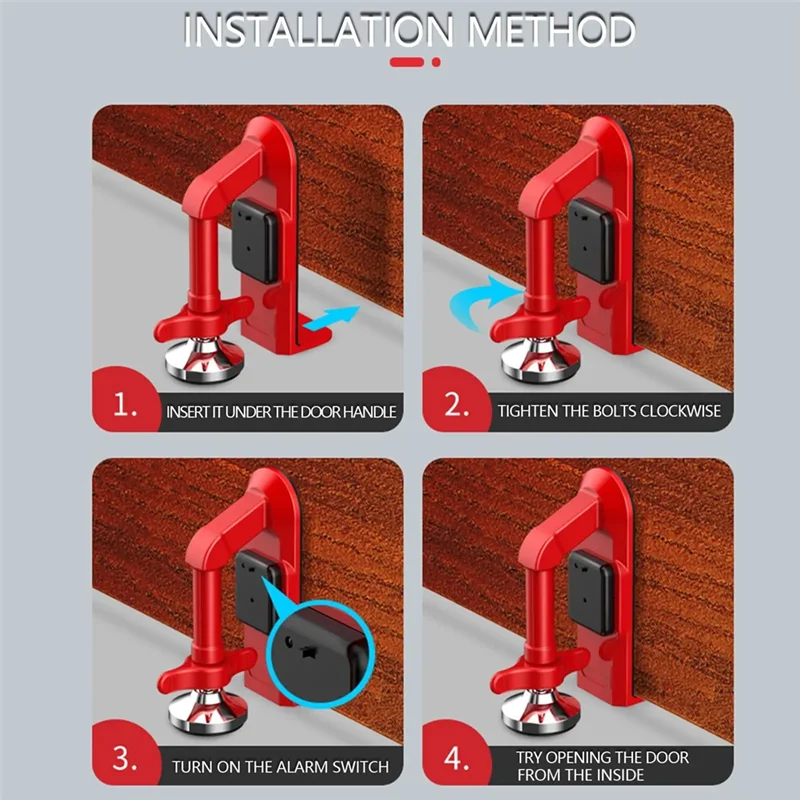 INSTALLATION METHOD

1.
INSERT IT UNDER THE DOOR HANDLE

2.
TIGHTEN THE BOLTS CLOCKWISE

3.
TURN ON THE ALARM SWITCH

4.
TRY OPENING THE DOOR FROM THE INSIDE