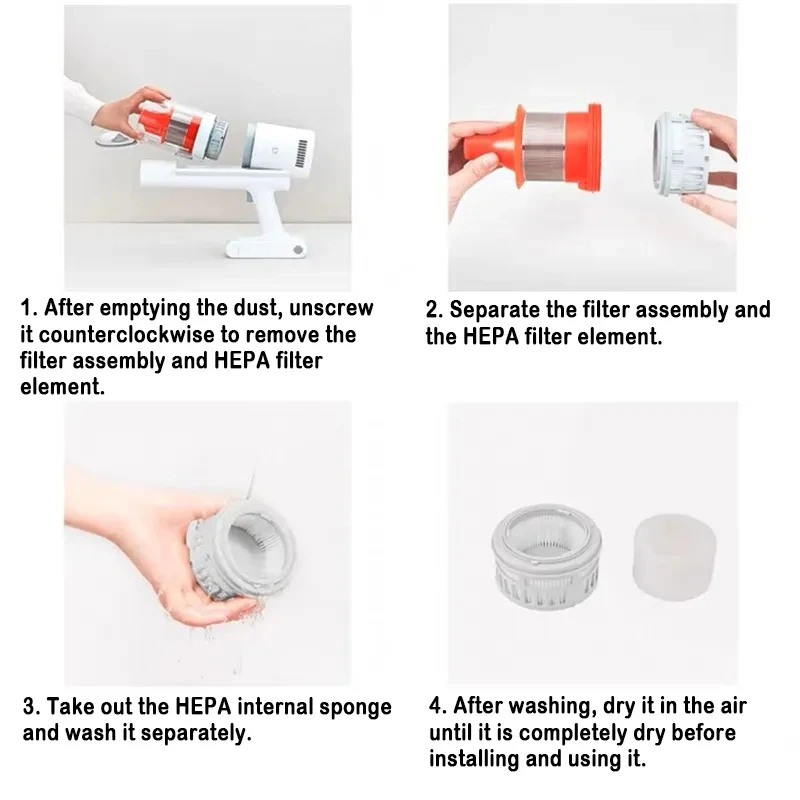 1. After emptying the dust, unscrew it counterclockwise to remove the filter assembly and HEPA filter element.

2. Separate the filter assembly and the HEPA filter element.

3. Take out the HEPA internal sponge and wash it separately.

4. After washing, dry it in the air until it is completely dry before installing and using it.