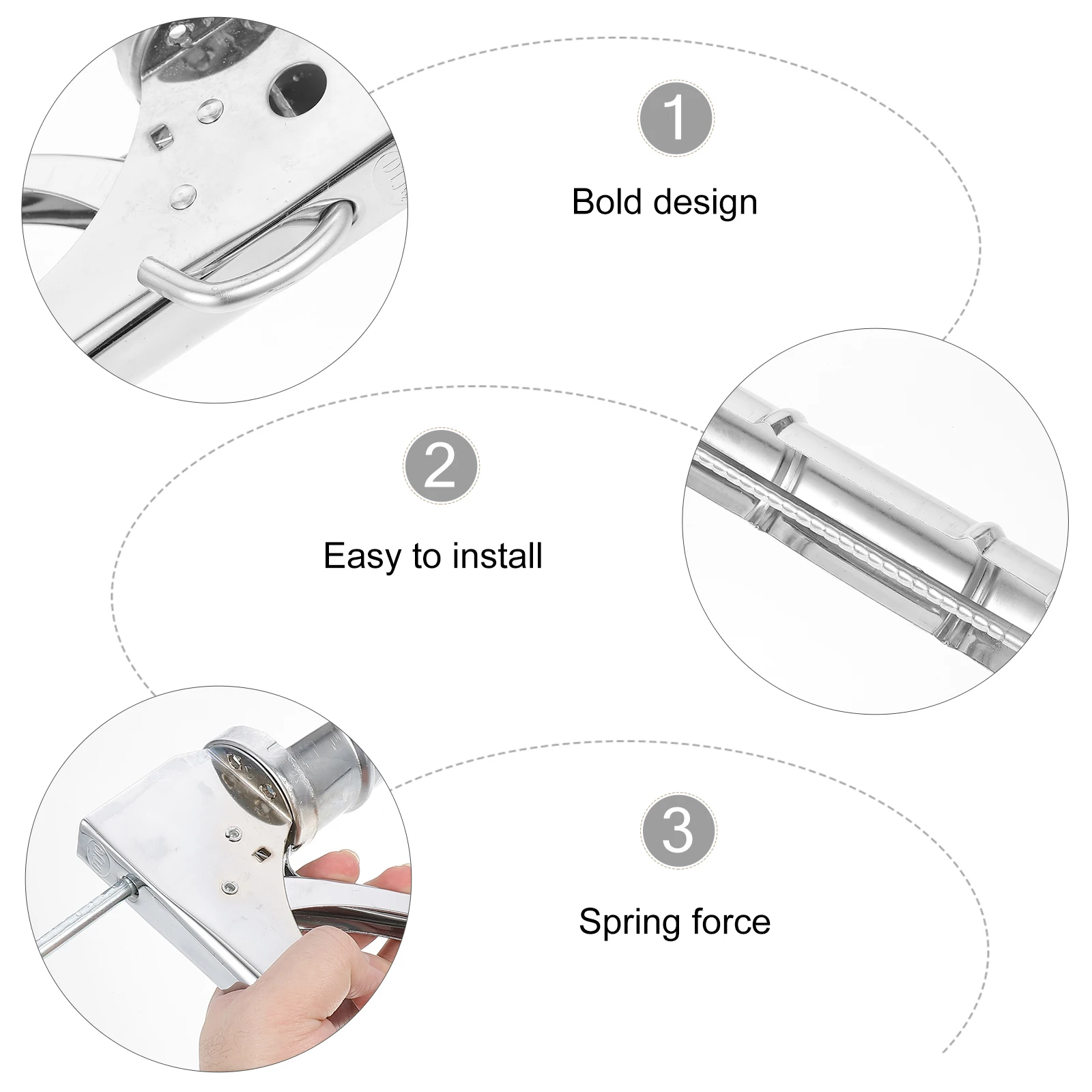 1

Bold design

2

Easy to install

3

Spring force