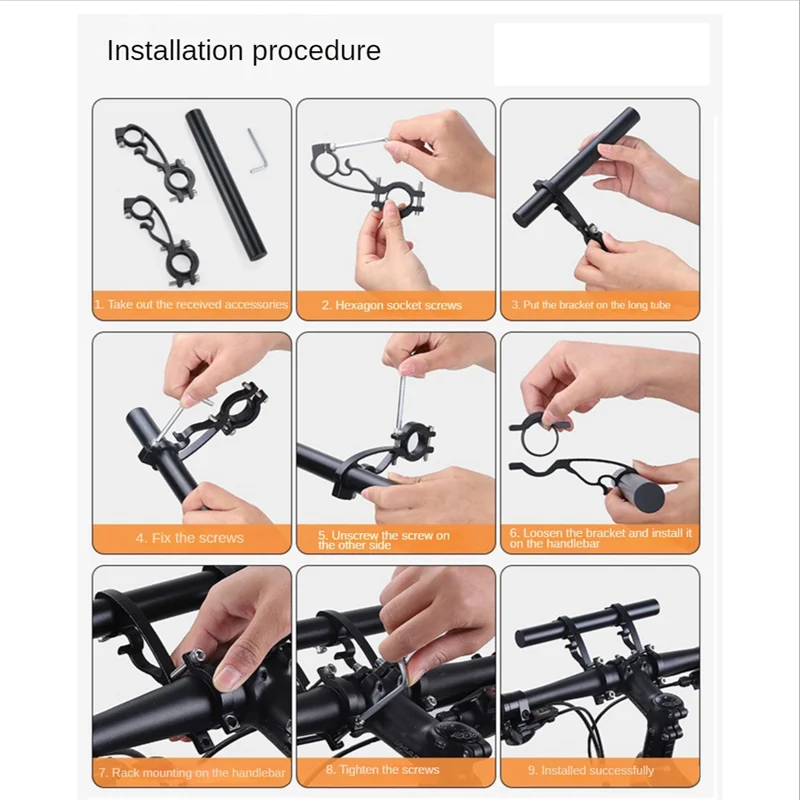 Installation procedure

1. Take out the received accessories

2. Hexagon socket screws

3. Put the bracket on the long tube

4. Fix the screws

5. Unscrew the screw on the other side

6. Loosen the bracket and install it on the handlebar

7. Rack mounting on the handlebar

8. Tighten the screws

9. Installed successfully