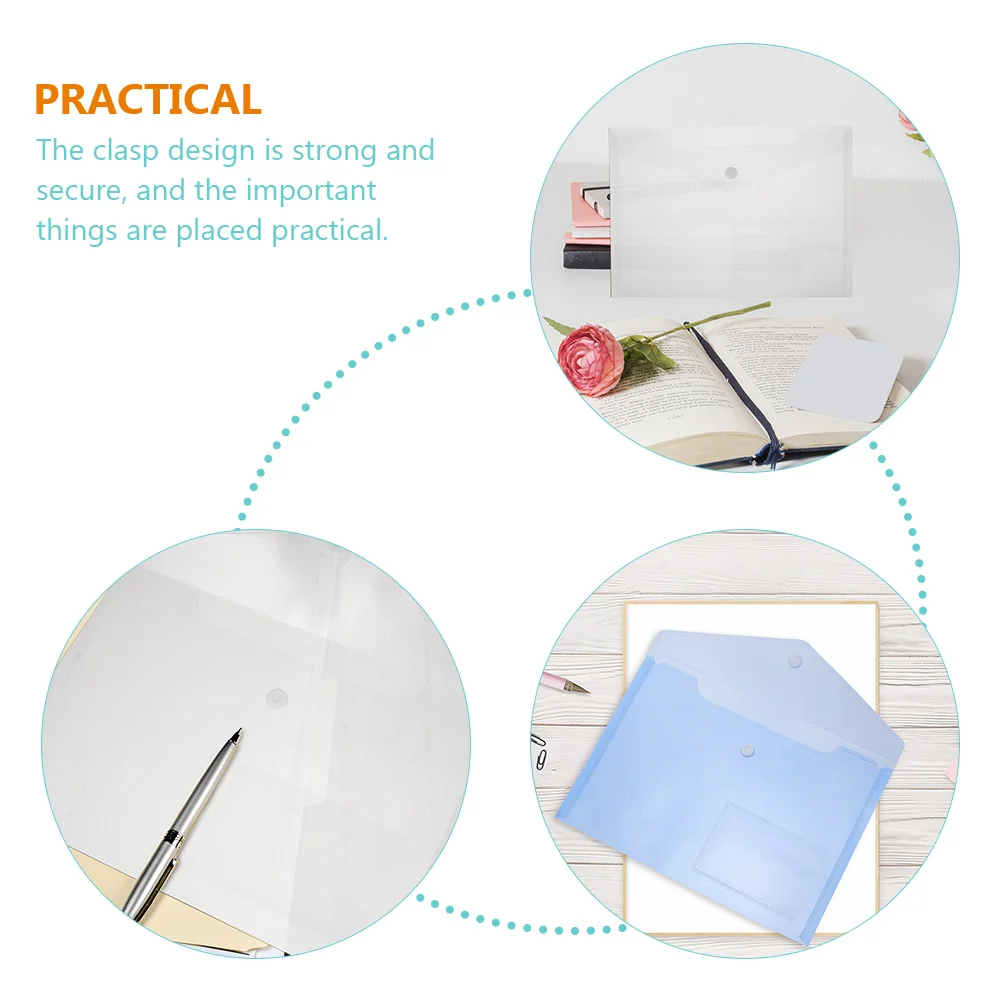 PRACTICAL

The clasp design is strong and secure, and the important things are placed practical.