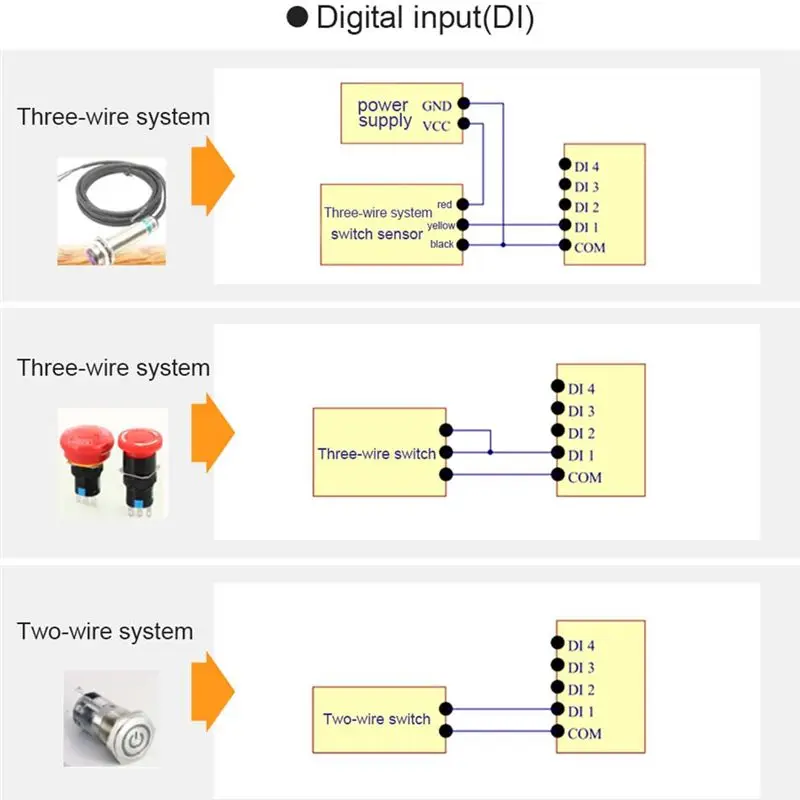 ● Digital input(DI)

Three-wire system

power supply GND VCC

Three-wire system switch sensor red yellow black

DI 4
DI 3
DI 2
DI 1
COM

Three-wire system

Three-wire switch

DI 4
DI 3
DI 2
DI 1
COM

Two-wire system

Two-wire switch

DI 4
DI 3
DI 2
DI 1
COM