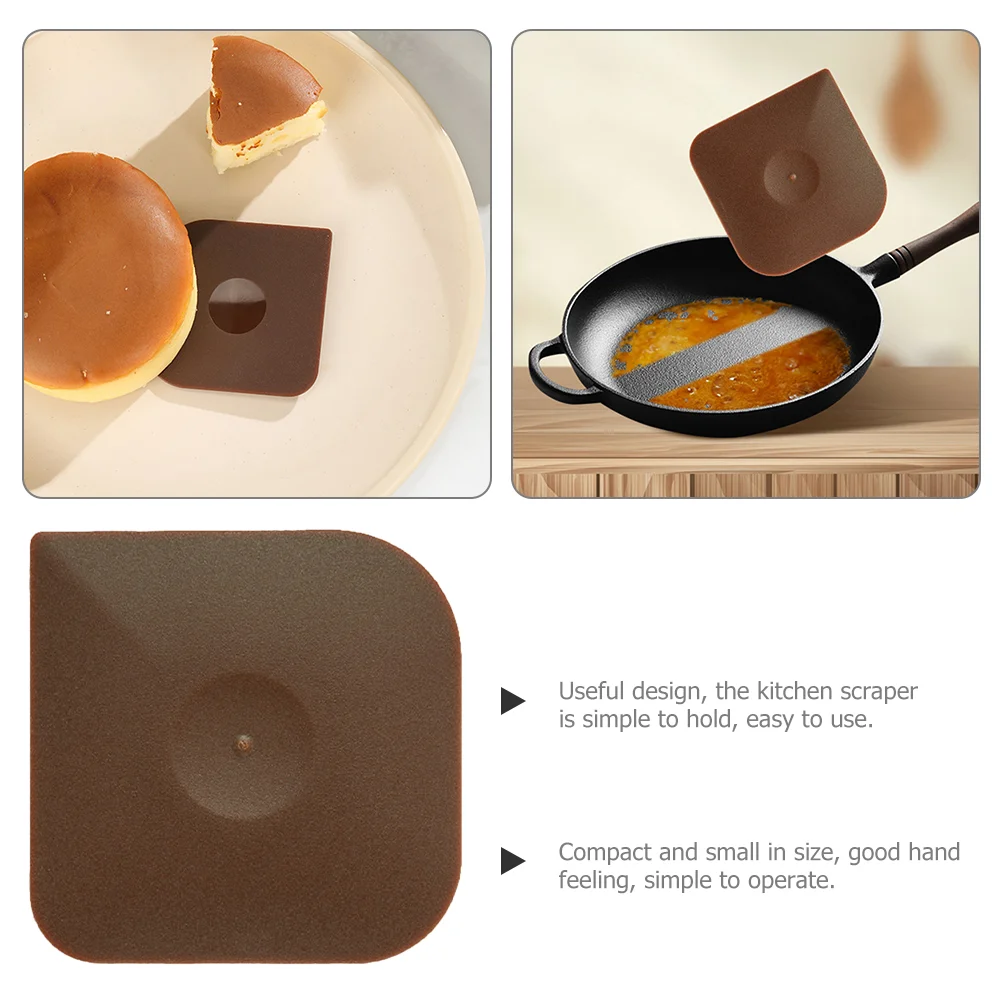 Useful design, the kitchen scraper is simple to hold, easy to use.

Compact and small in size, good hand feeling, simple to operate.