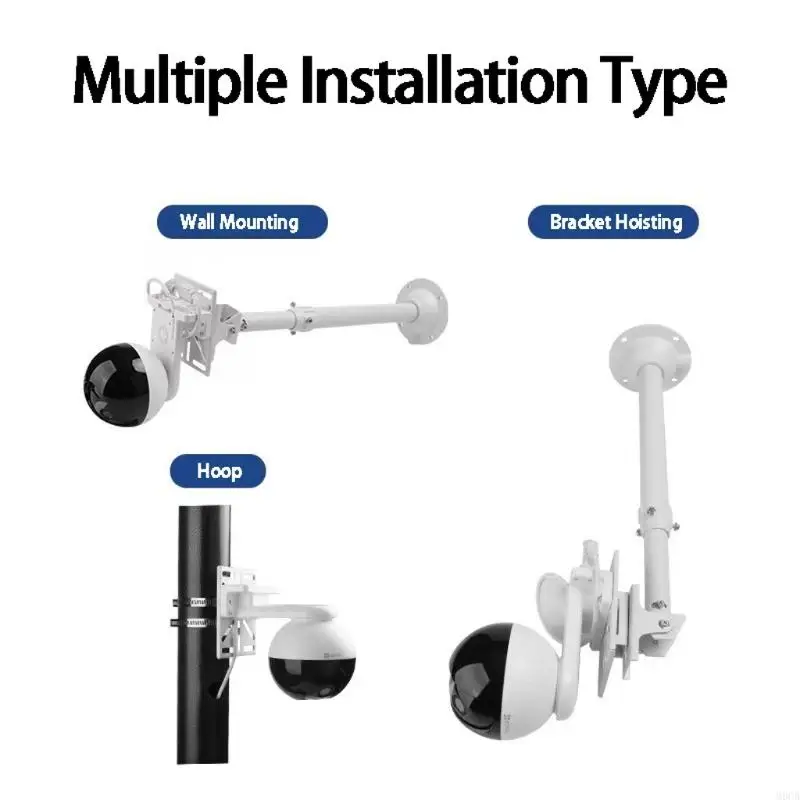 Multiple Installation Type

Wall Mounting

Bracket Hoisting

Hoop