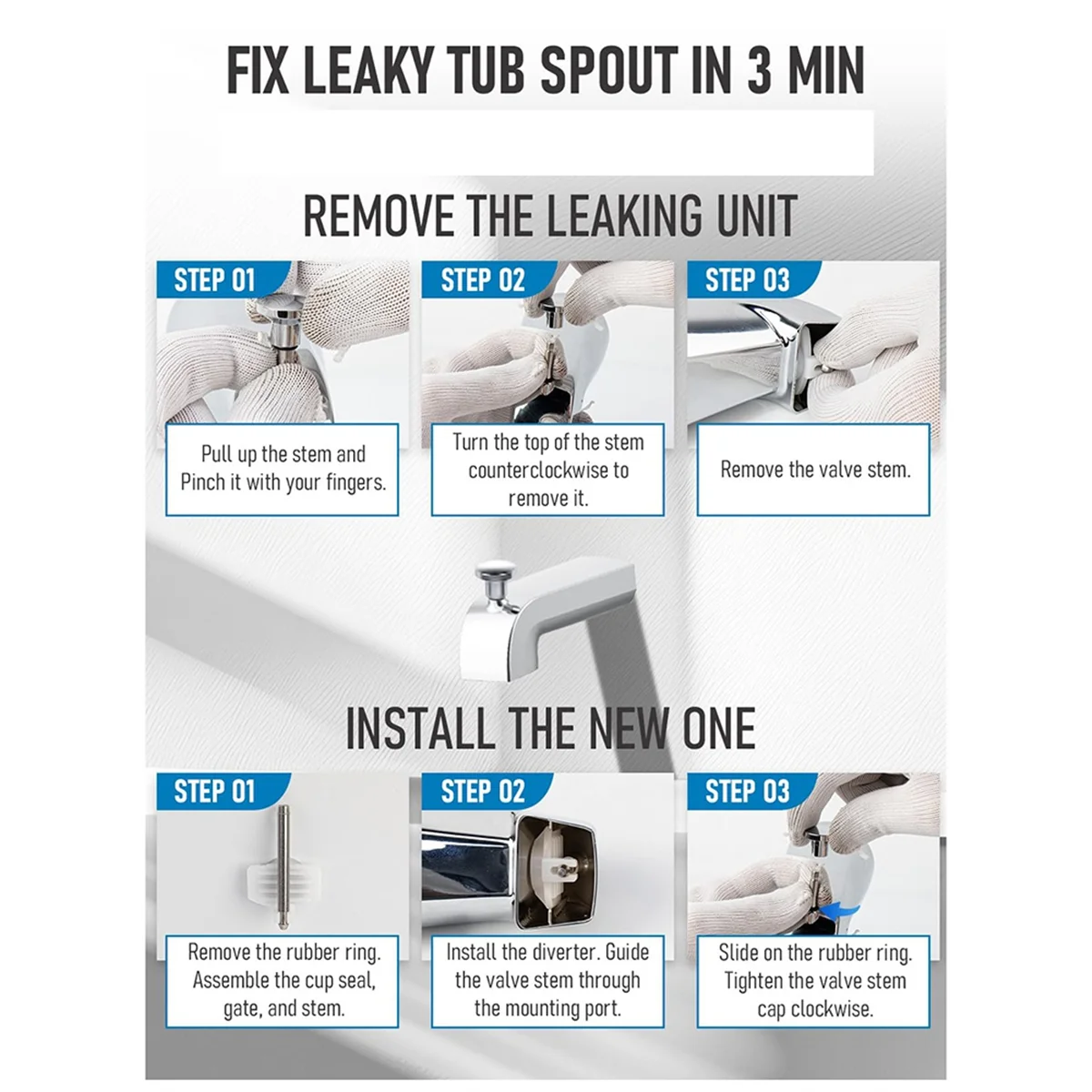 FIX LEAKY TUB SPOUT IN 3 MIN

REMOVE THE LEAKING UNIT

STEP 01

Pull up the stem and Pinch it with your fingers.

STEP 02

Turn the top of the stem counterclockwise to remove it.

STEP 03

Remove the valve stem.

INSTALL THE NEW ONE

STEP 01

Remove the rubber ring. Assemble the cup seal, gate, and stem.

STEP 02

Install the diverter. Guide the valve stem through the mounting port.

STEP 03

Slide on the rubber ring. Tighten the valve stem cap clockwise.