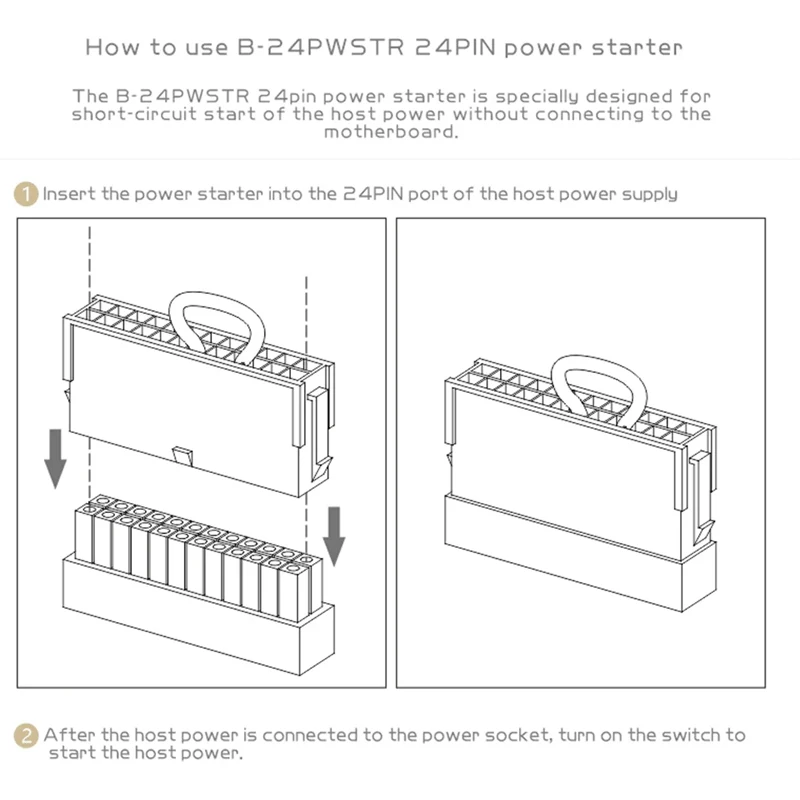 How to use B-24PWSTR 24PIN power starter

The B-24PWSTR 24pin power starter is specially designed for short-circuit start of the host power without connecting to the motherboard.

1 Insert the power starter into the 24PIN port of the host power supply

2 After the host power is connected to the power socket, turn on the switch to start the host power.