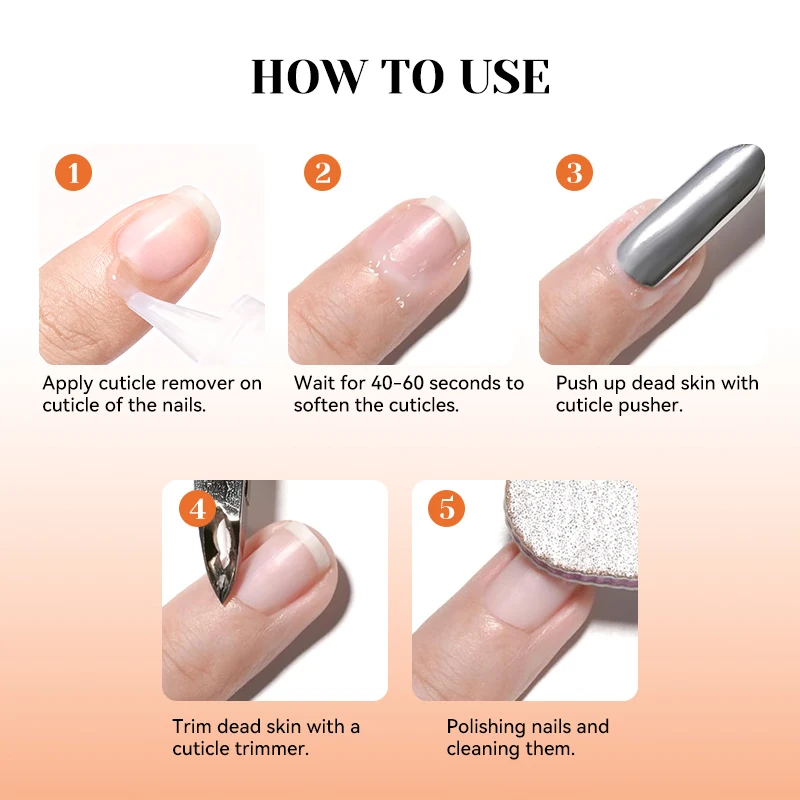 HOW TO USE

1

Apply cuticle remover on cuticle of the nails.

2

Wait for 40-60 seconds to soften the cuticles.

3

Push up dead skin with cuticle pusher.

4

Trim dead skin with a cuticle trimmer.

5

Polishing nails and cleaning them.