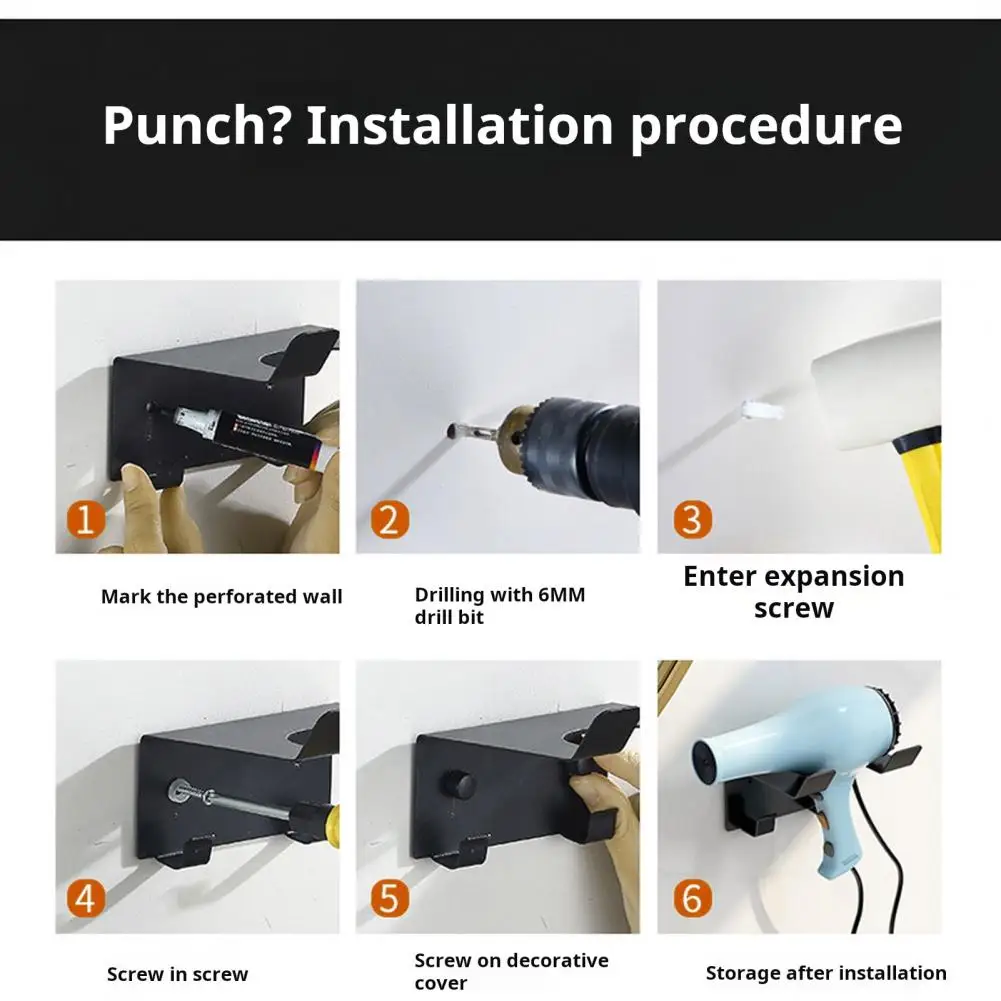 Punch? Installation procedure

1

Mark the perforated wall

2

Drilling with 6MM drill bit

3

Enter expansion screw

4

Screw in screw

5

Screw on decorative cover

6

Storage after installation