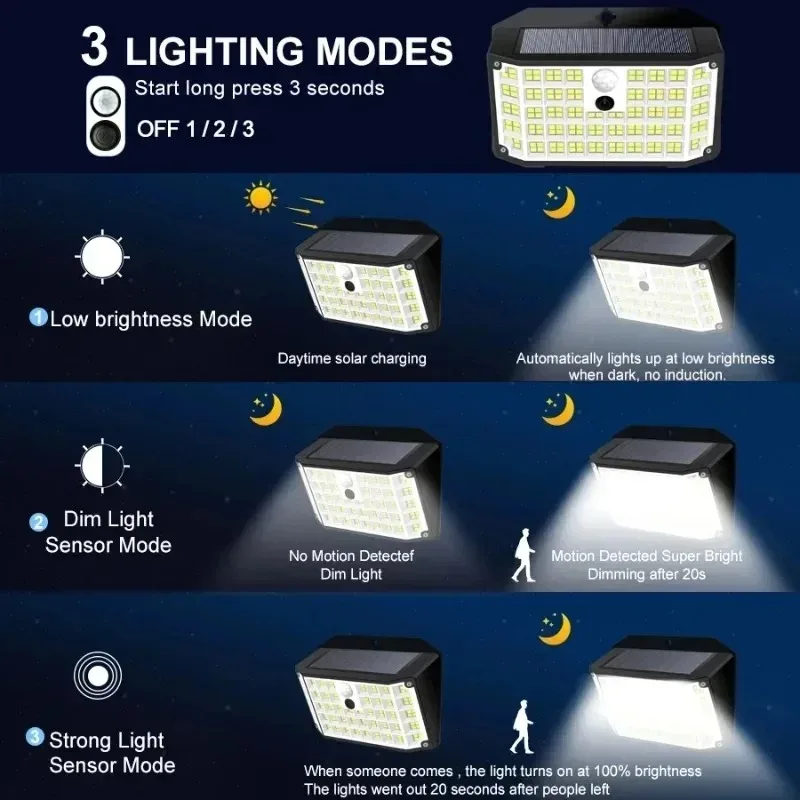 3 LIGHTING MODES

Start long press 3 seconds

OFF 1 / 2 / 3

1 Low brightness Mode

Daytime solar charging

Automatically lights up at low brightness when dark, no induction.

2 Dim Light Sensor Mode

No Motion Detectef Dim Light

Motion Detected Super Bright Dimming after 20s

3 Strong Light Sensor Mode

When someone comes , the light turns on at 100% brightness
The lights went out 20 seconds after people left