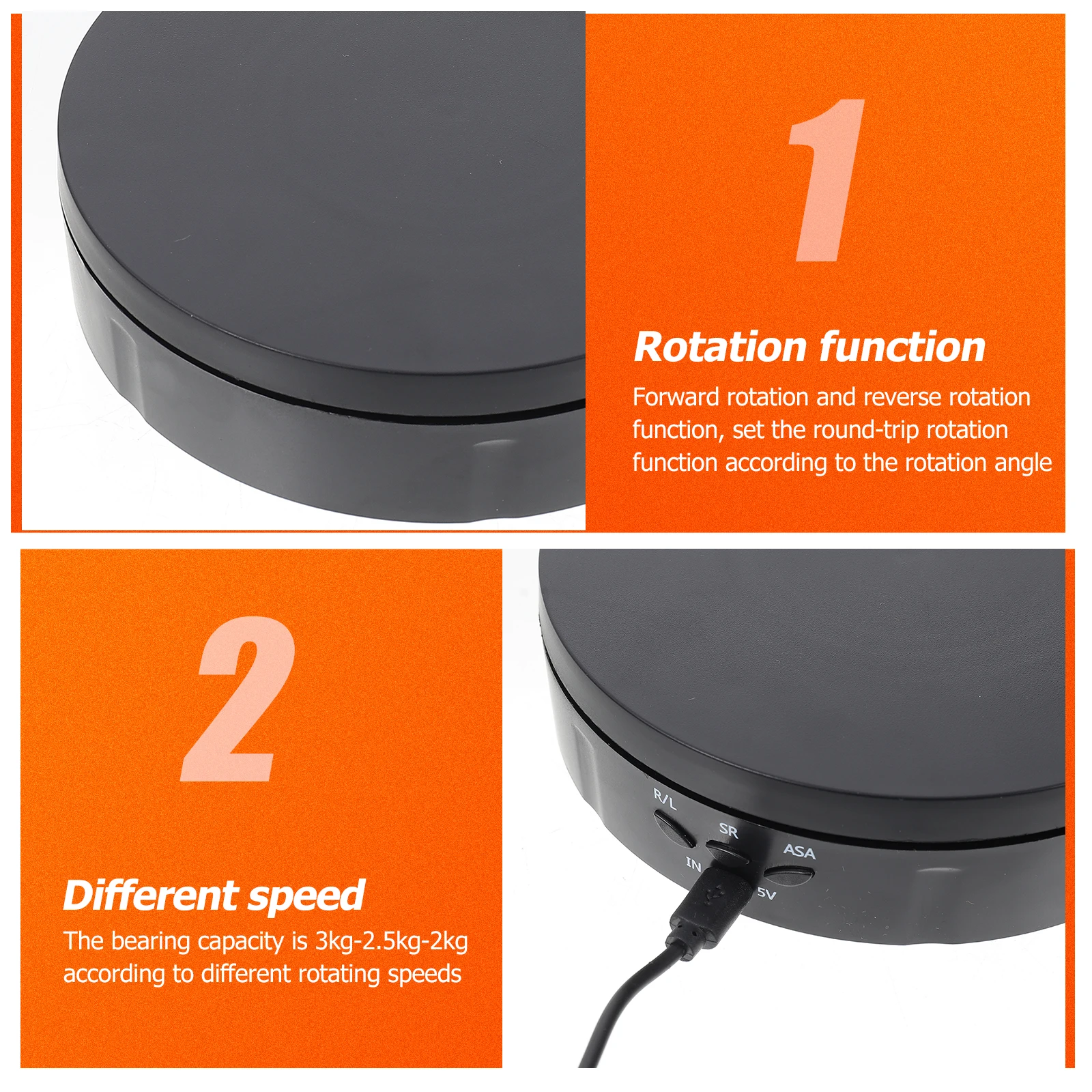 1

Rotation function

Forward rotation and reverse rotation function, set the round-trip rotation function according to the rotation angle

2

Different speed

The bearing capacity is 3kg-2.5kg-2kg according to different rotating speeds

R/L

SR

ASA

IN

5V