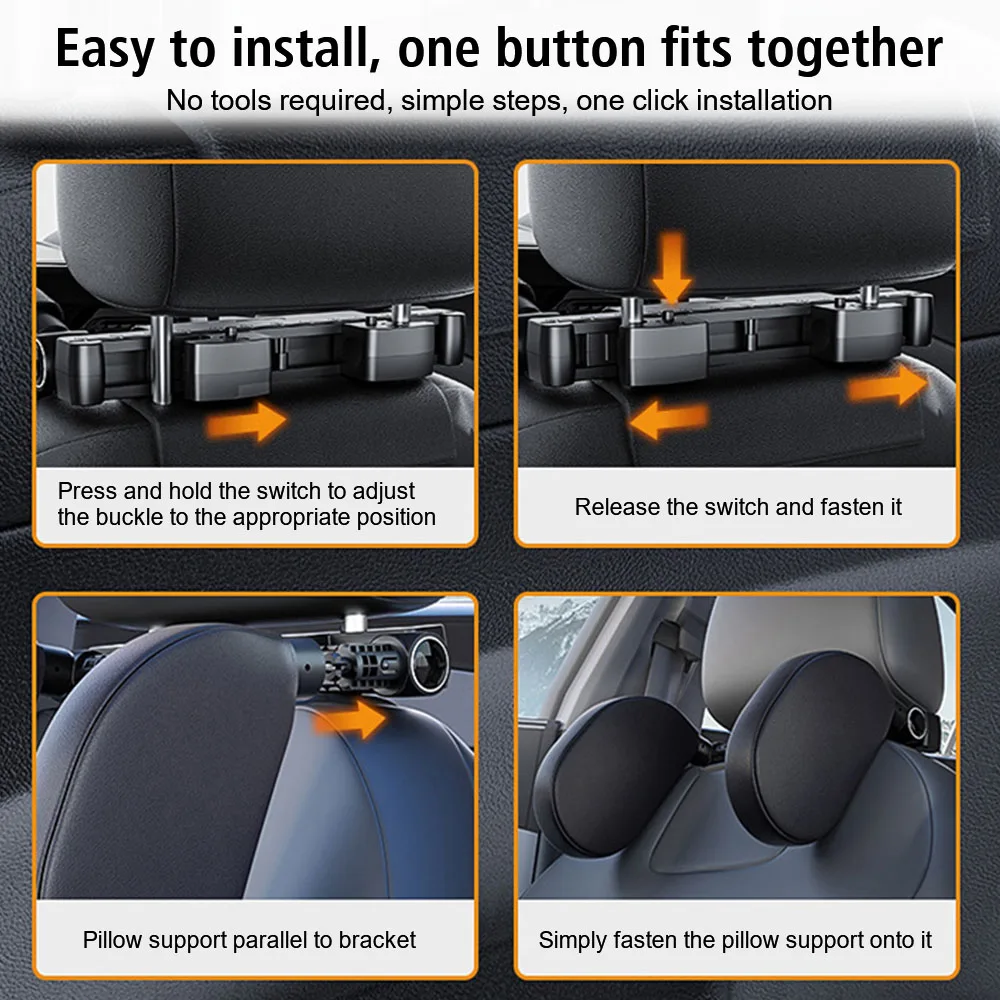 Easy to install, one button fits together
No tools required, simple steps, one click installation

Press and hold the switch to adjust the buckle to the appropriate position

Release the switch and fasten it

Pillow support parallel to bracket

Simply fasten the pillow support onto it