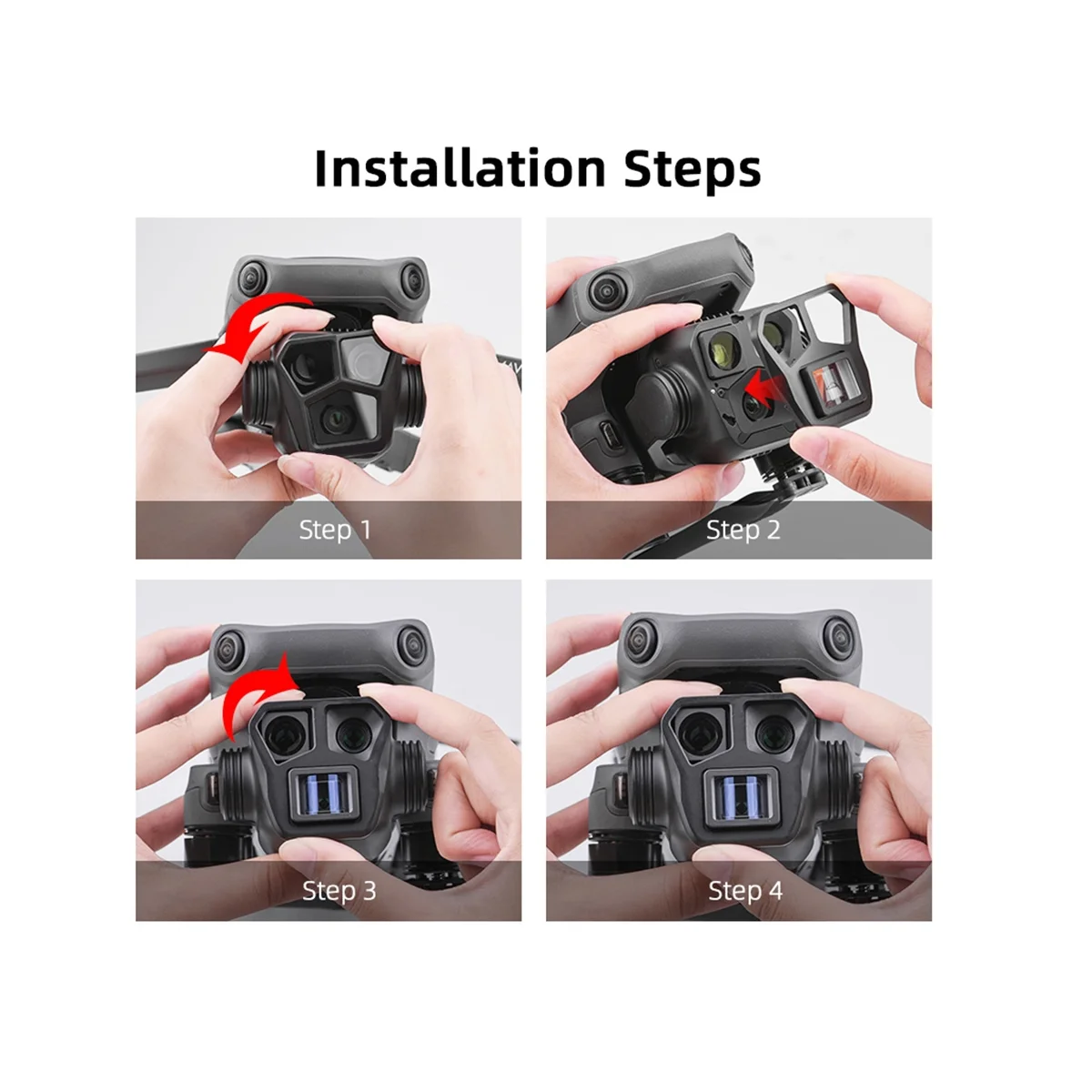 Installation Steps

Step 1

Step 2

Step 3

Step 4