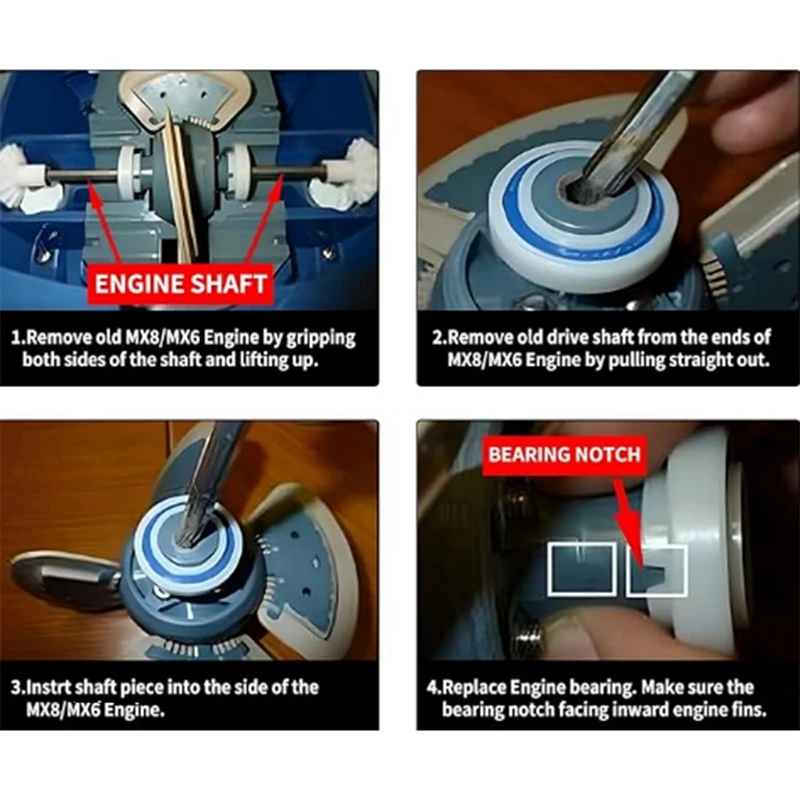 ENGINE SHAFT

1.Remove old MX8/MX6 Engine by gripping both sides of the shaft and lifting up.

2.Remove old drive shaft from the ends of MX8/MX6 Engine by pulling straight out.

3.Instrt shaft piece into the side of the MX8/MX6 Engine.

BEARING NOTCH

4.Replace Engine bearing. Make sure the bearing notch facing inward engine fins.